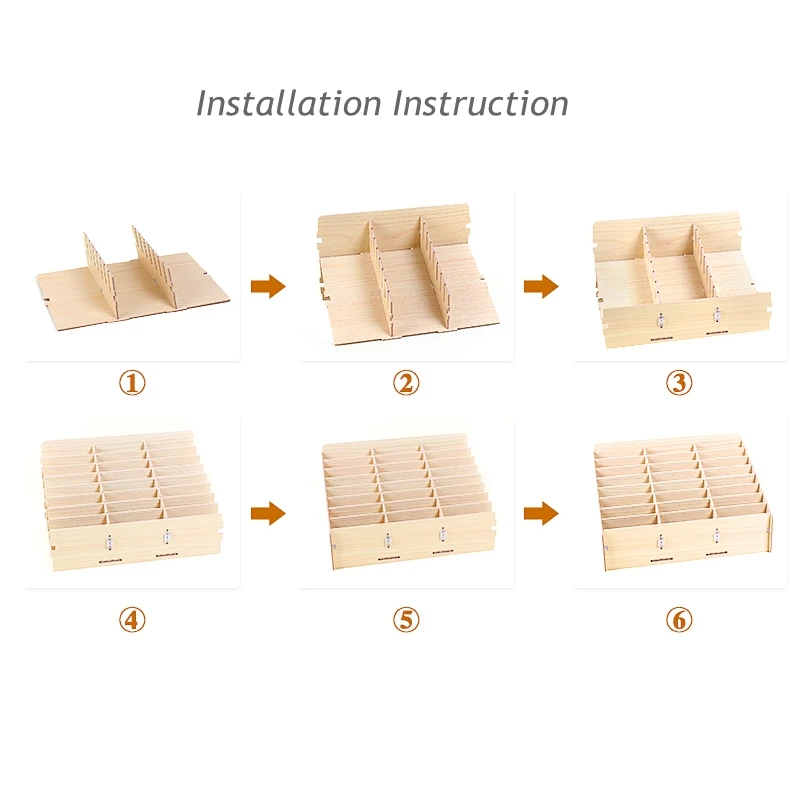 Installation Instruction

①

②

③

④

⑤

⑥