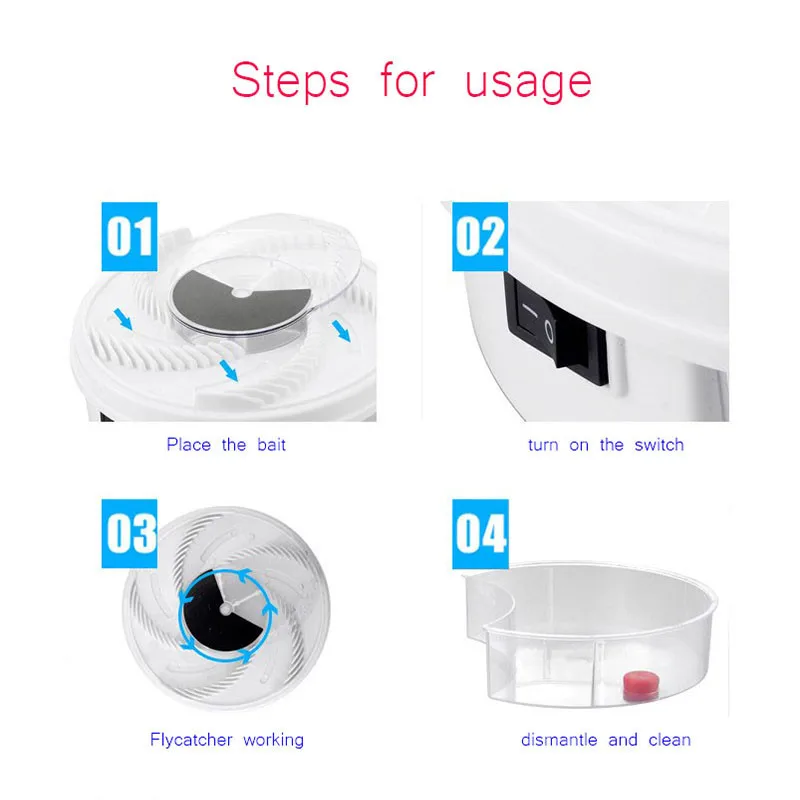 Steps for usage

01

Place the bait

02

turn on the switch

03

Flycatcher working

04

dismantle and clean