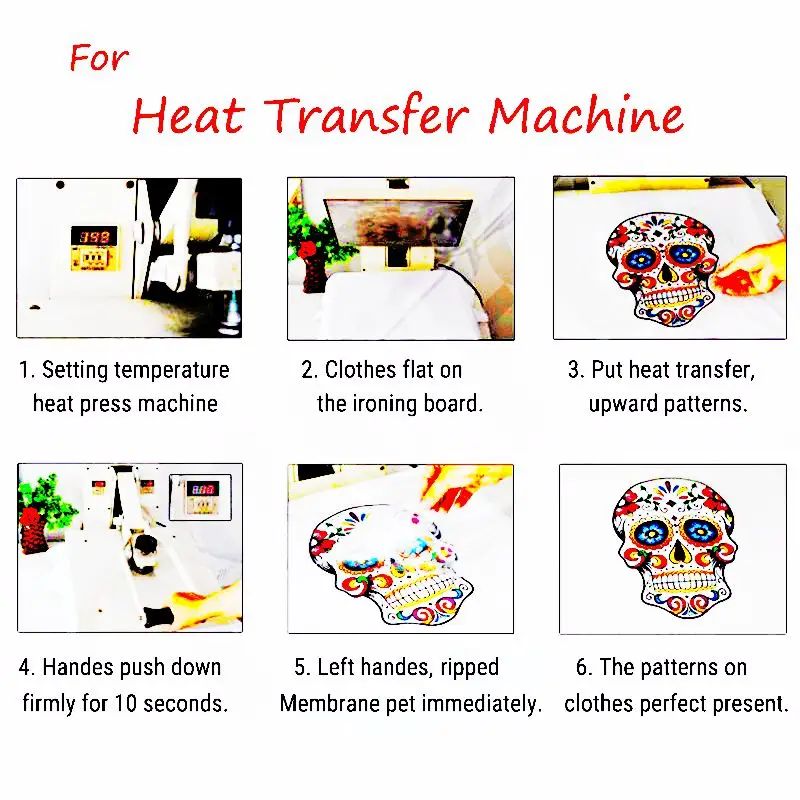 For
Heat Transfer Machine

1. Setting temperature heat press machine

2. Clothes flat on the ironing board.

3. Put heat transfer, upward patterns.

4. Handes push down firmly for 10 seconds.

5. Left handes, ripped Membrane pet immediately.

6. The patterns on clothes perfect present.