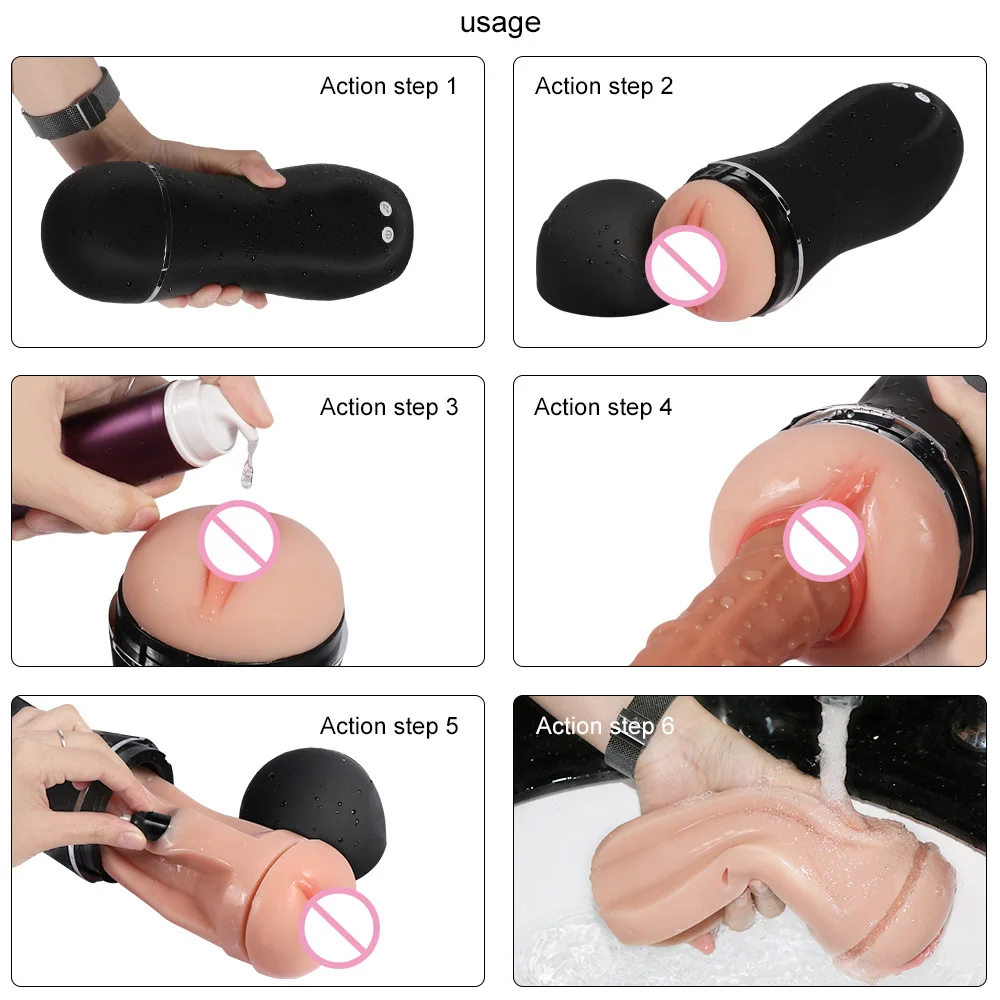 usage

Action step 1

Action step 2

Action step 3

Action step 4

Action step 5

Action step 6