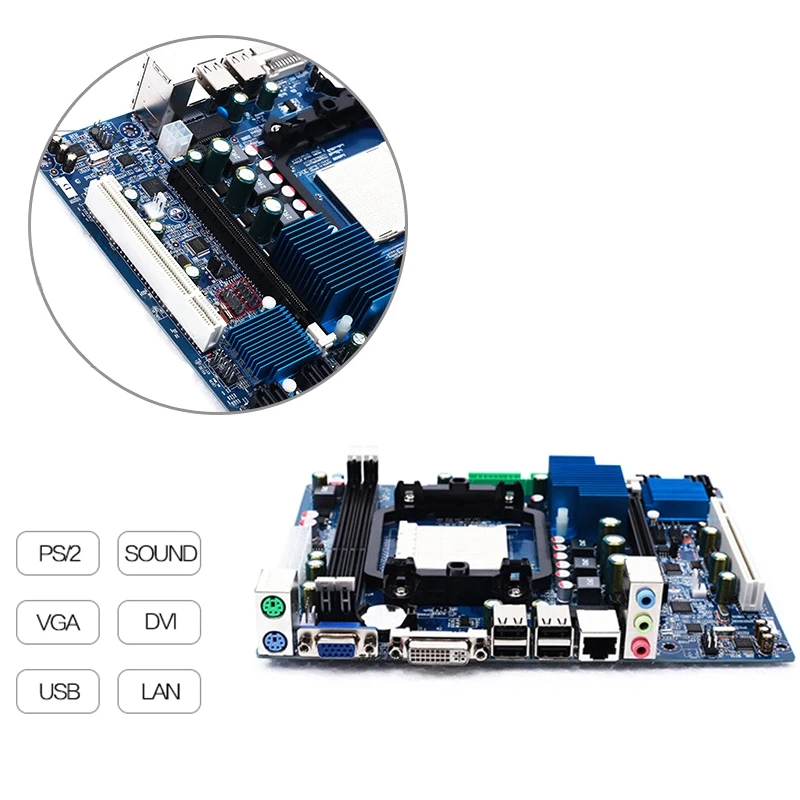 PS/2
SOUND
VGA
DVI
USB
LAN