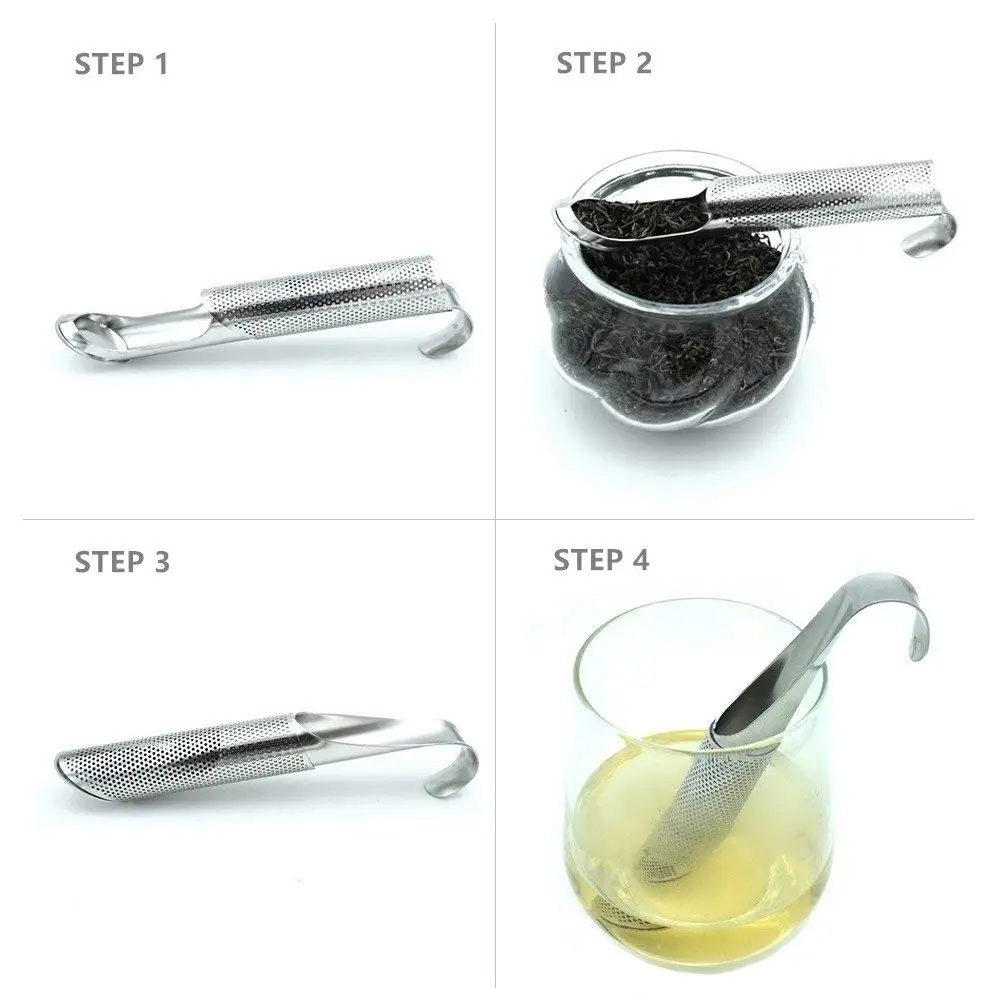 STEP 1

STEP 2

STEP 3

STEP 4