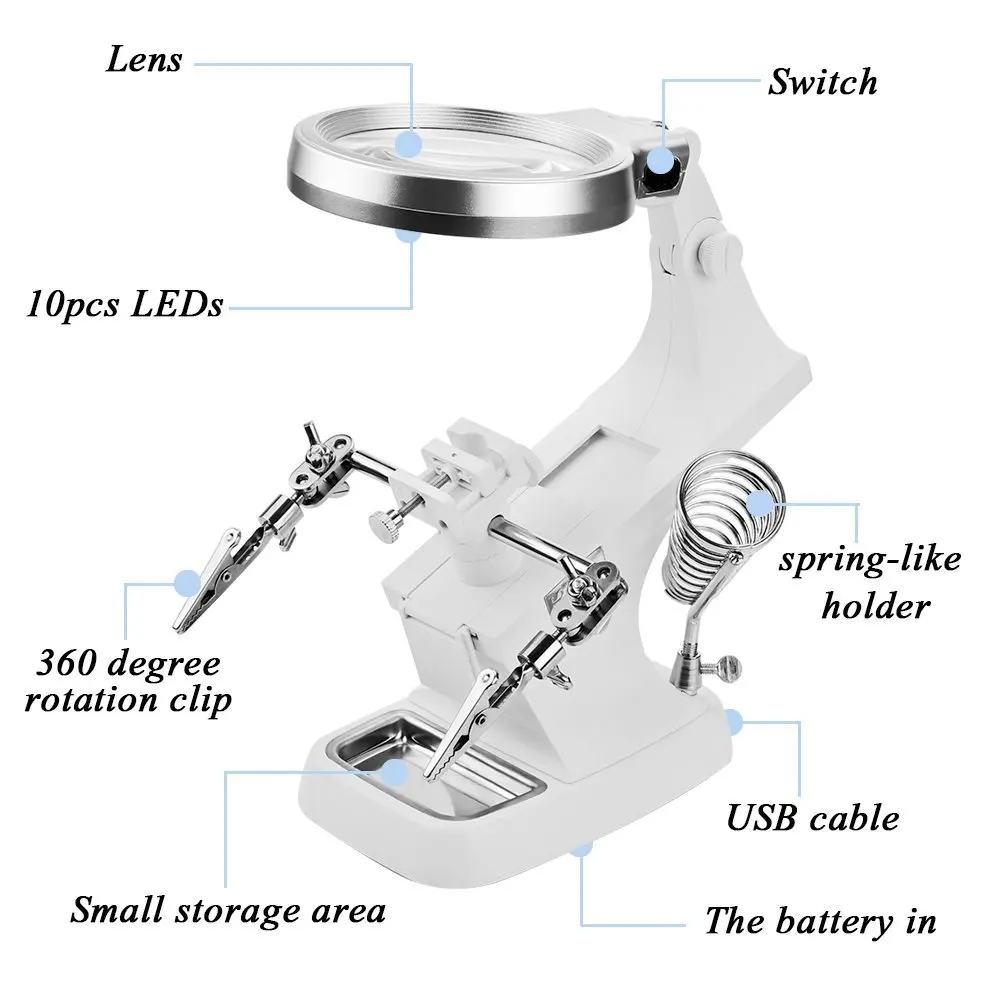 Lens

Switch

10pcs LEDs

spring-like holder

360 degree rotation clip

USB cable

Small storage area

The battery in