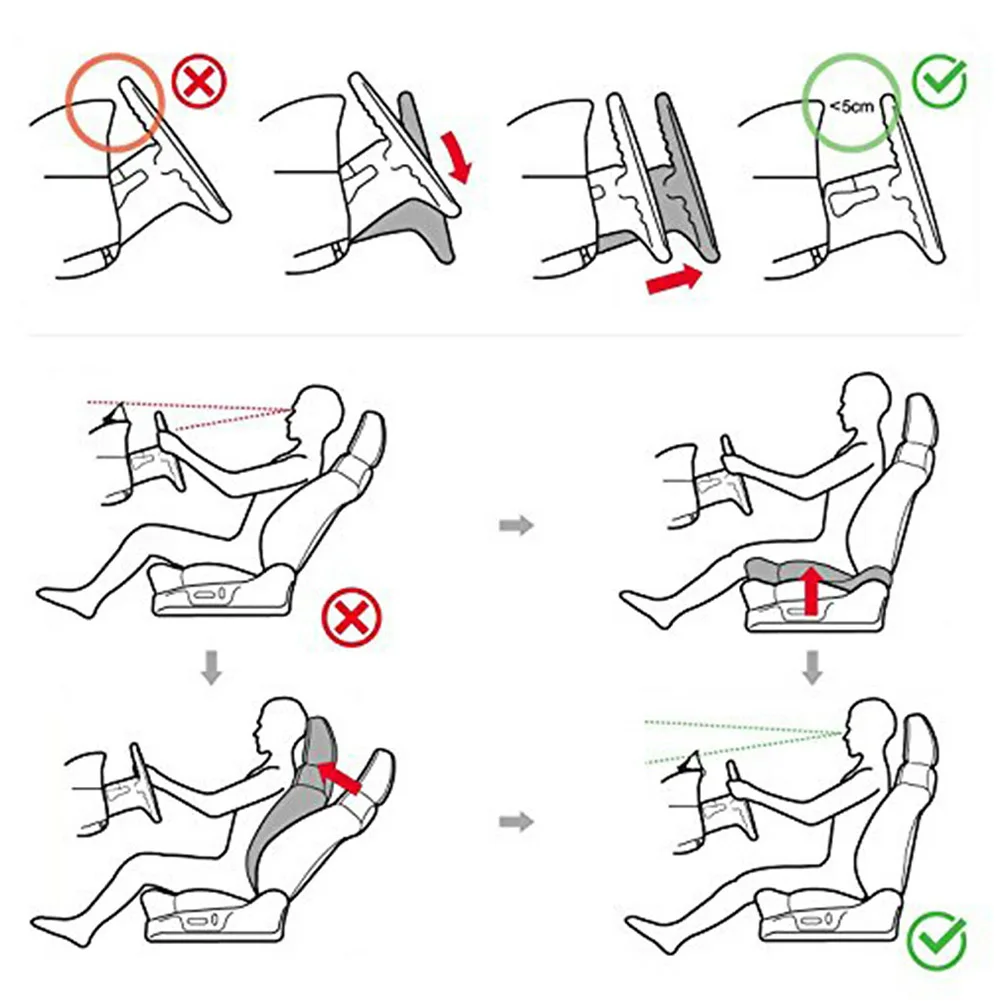 <5cm