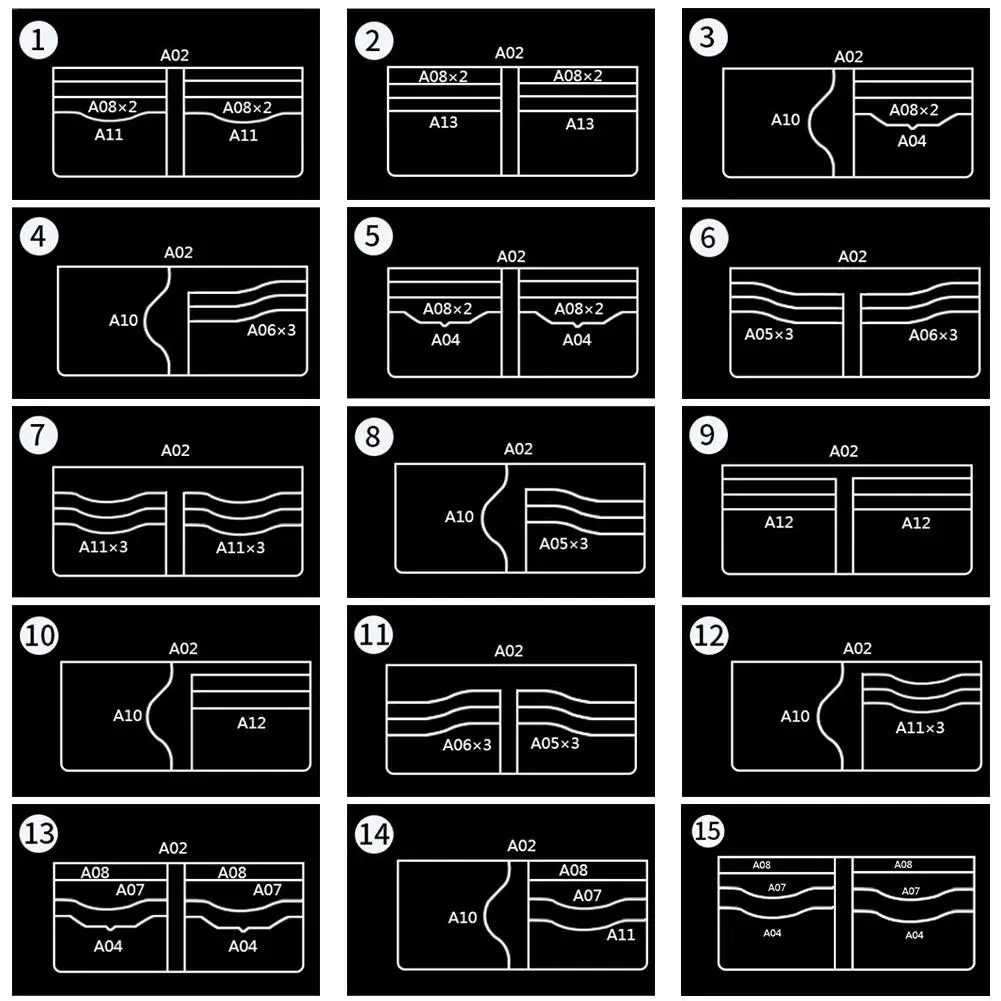 1
A02
A08×2
A11
A08×2
A11

2
A02
A08×2
A13
A08×2
A13

3
A02
A10
A08×2
A04

4
A02
A10
A06×3

5
A02
A08×2
A04
A08×2
A04

6
A02
A05×3
A06×3

7
A02
A11×3
A11×3

8
A02
A10
A05×3

9
A02
A12
A12

10
A02
A10
A12

11
A02
A06×3
A05×3

12
A02
A10
A11×3

13
A02
A08
A07
A04
A08
A07
A04

14
A02
A10
A08
A07
A11

15
A08
A07
A04
A08
A07
A04