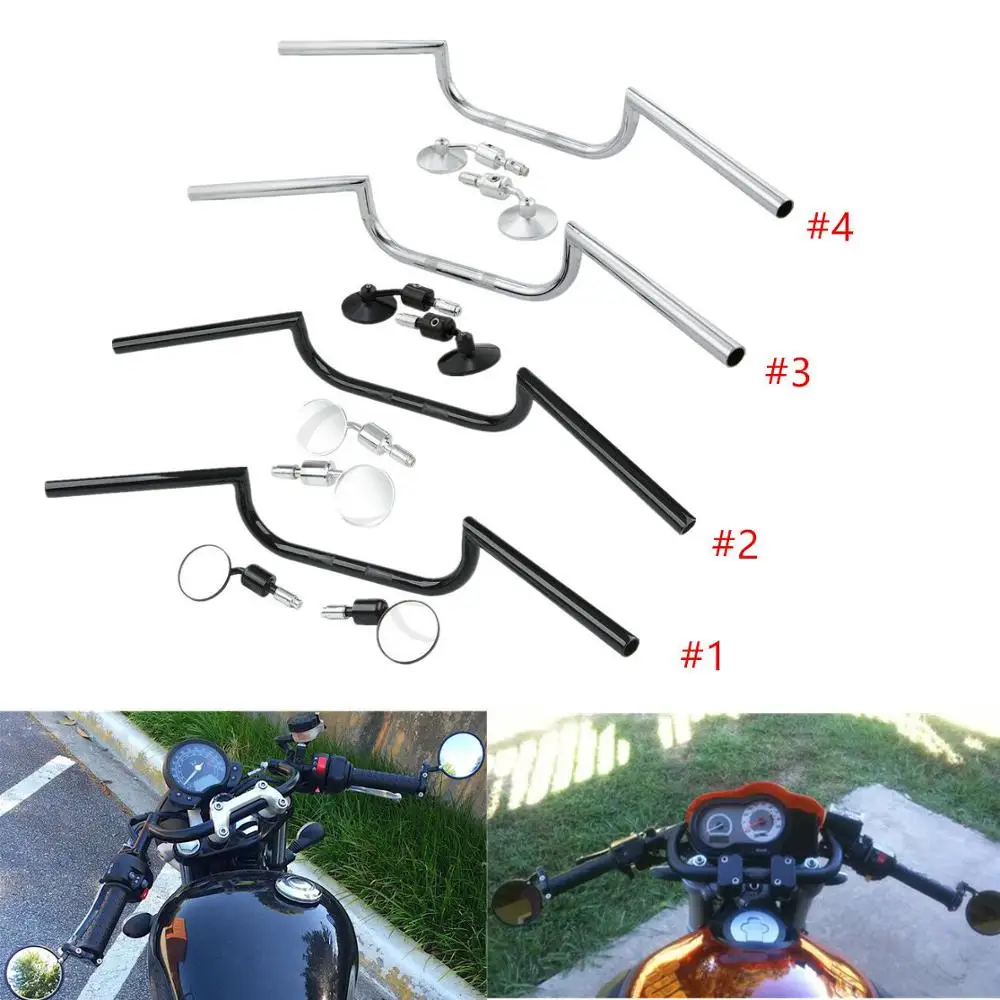 #4
#3
#2
#1