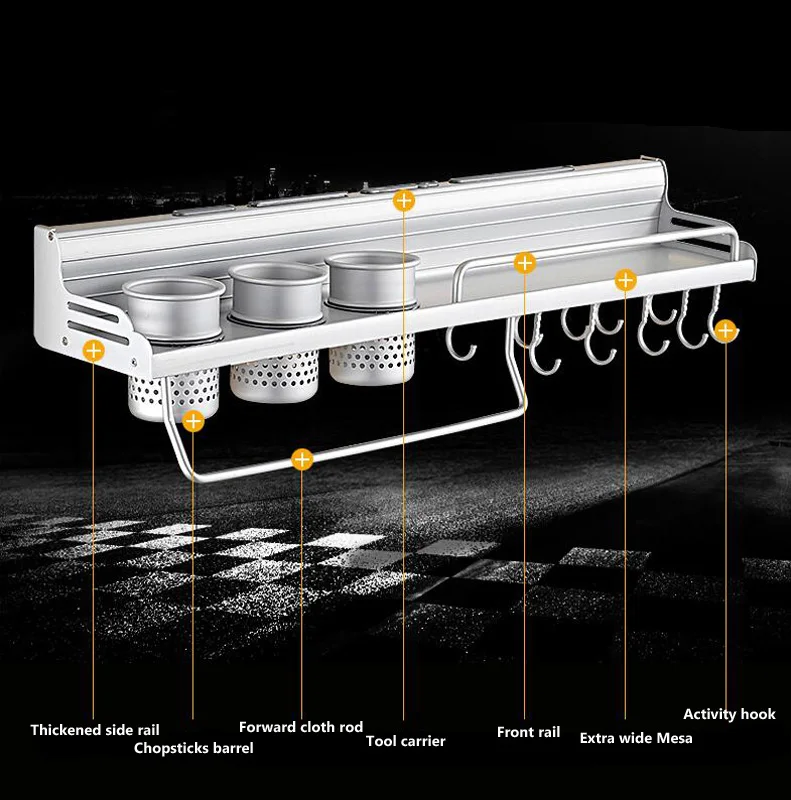 Thickened side rail
Chopsticks barrel
Forward cloth rod
Tool carrier
Front rail
Extra wide Mesa
Activity hook