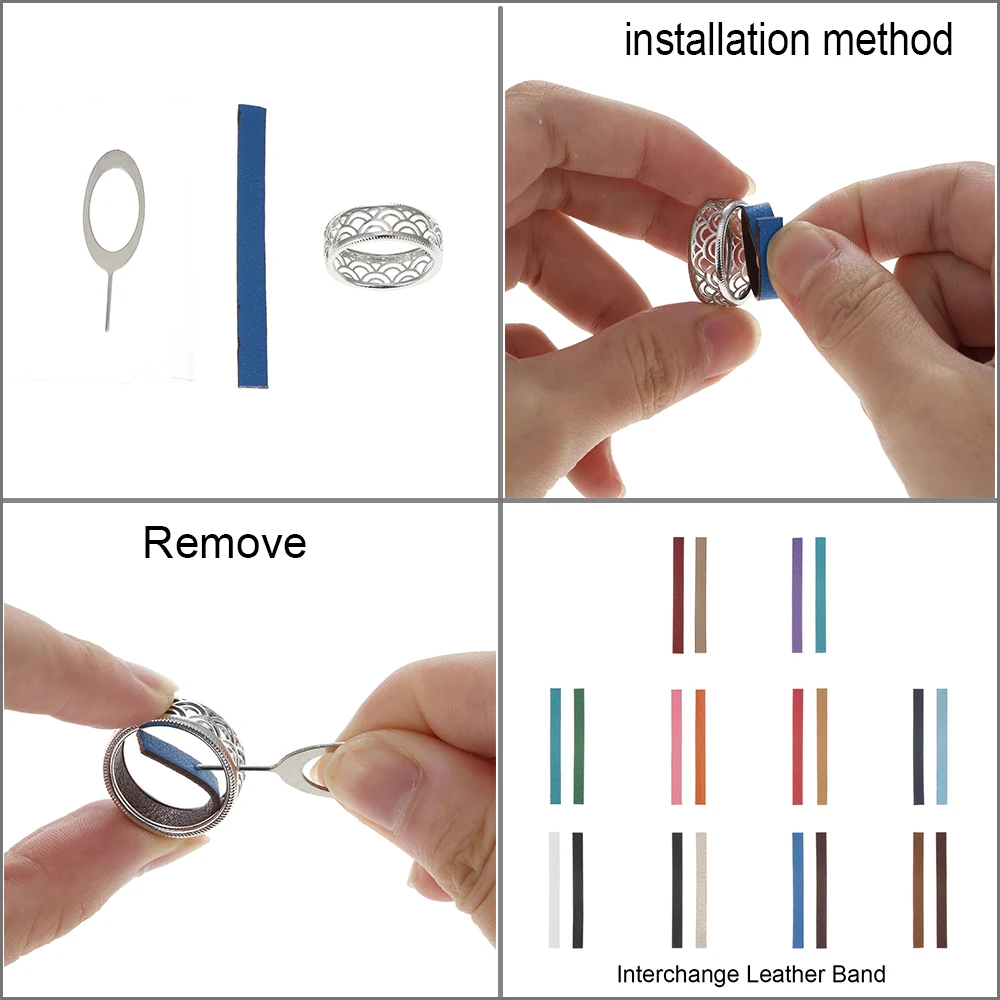 installation method

Remove

Interchange Leather Band