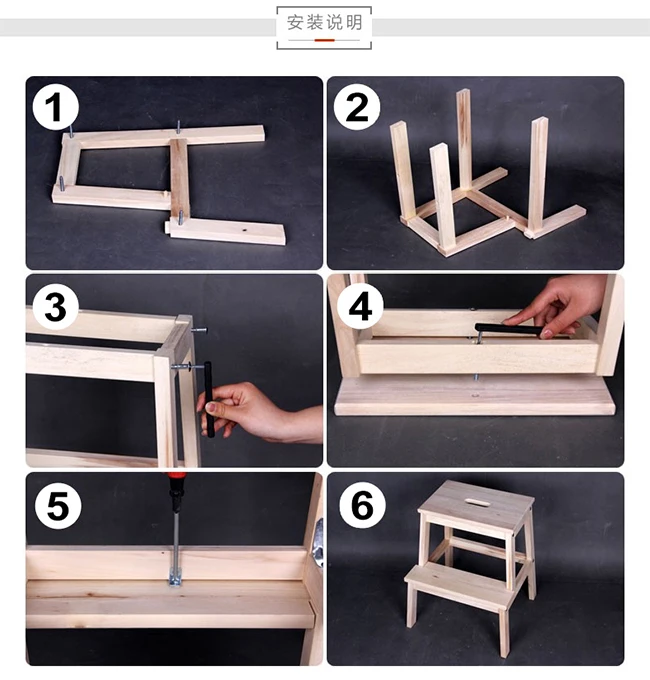 安装说明

1

2

3

4

5

6