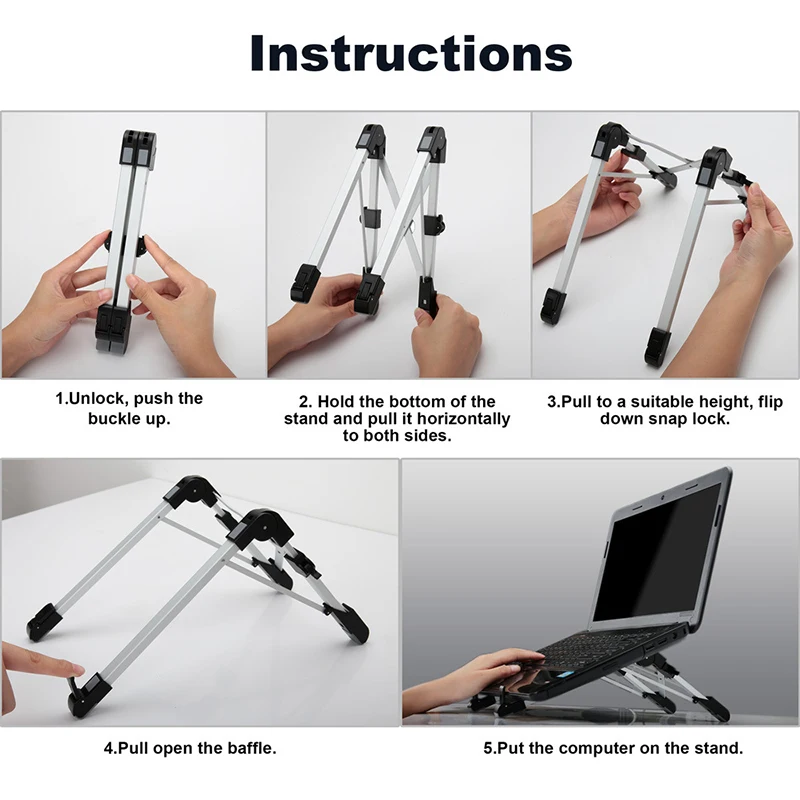 Instructions

1.Unlock, push the buckle up.

2. Hold the bottom of the stand and pull it horizontally to both sides.

3.Pull to a suitable height, flip down snap lock.

4.Pull open the baffle.

5.Put the computer on the stand.