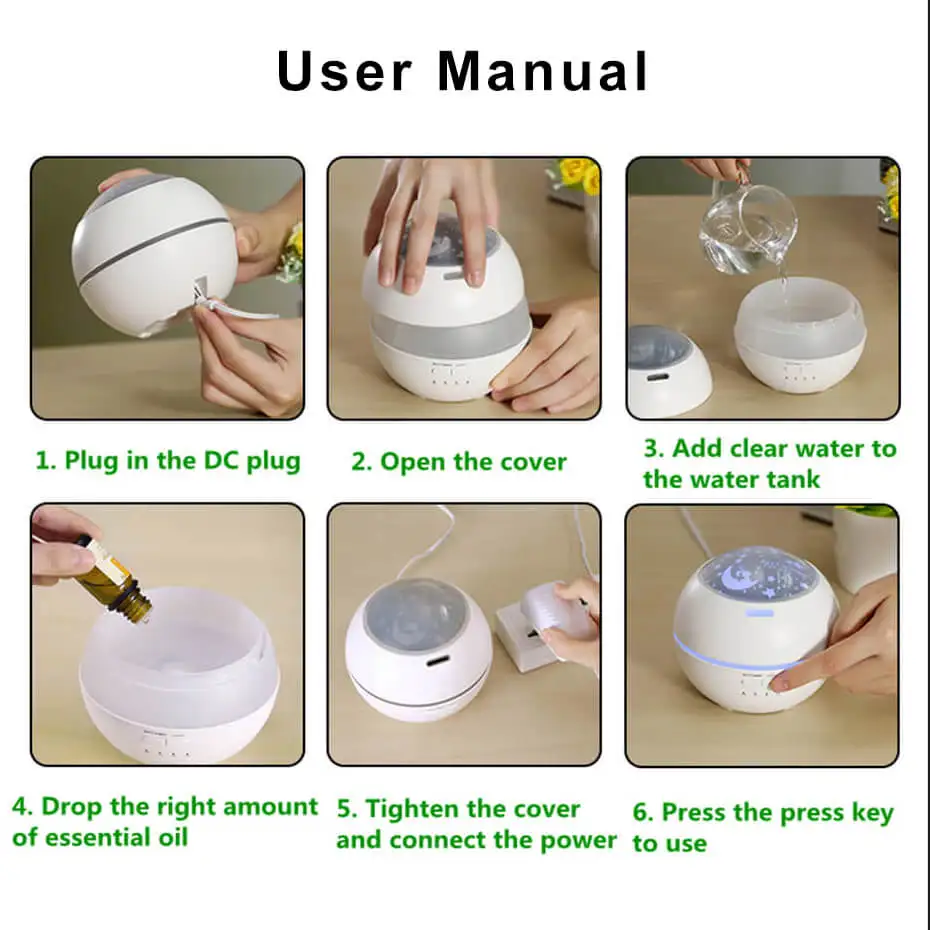 User Manual

1. Plug in the DC plug

2. Open the cover

3. Add clear water to the water tank

4. Drop the right amount of essential oil

5. Tighten the cover and connect the power

6. Press the press key to use