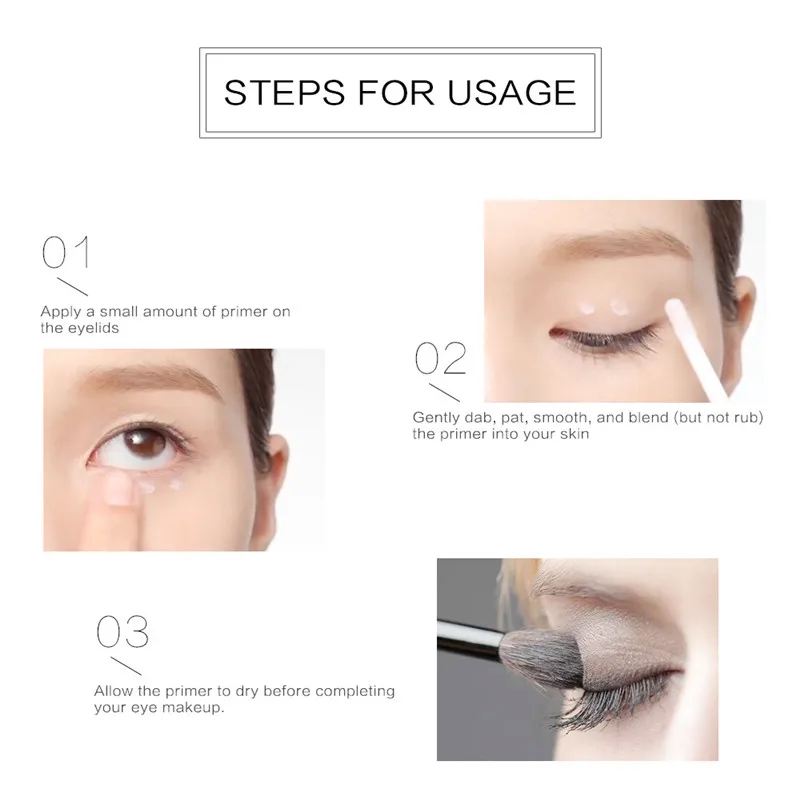 STEPS FOR USAGE

01

Apply a small amount of primer on the eyelids

02

Gently dab, pat, smooth, and blend (but not rub) the primer into your skin

03

Allow the primer to dry before completing your eye makeup.