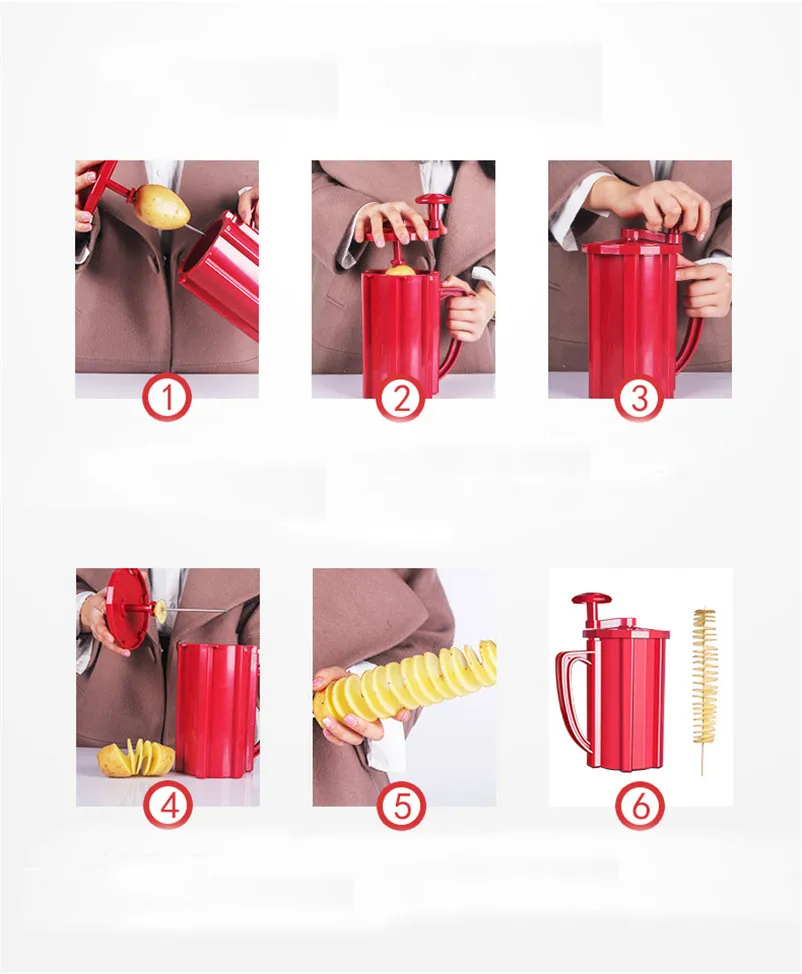 1

2

3

4

5

6