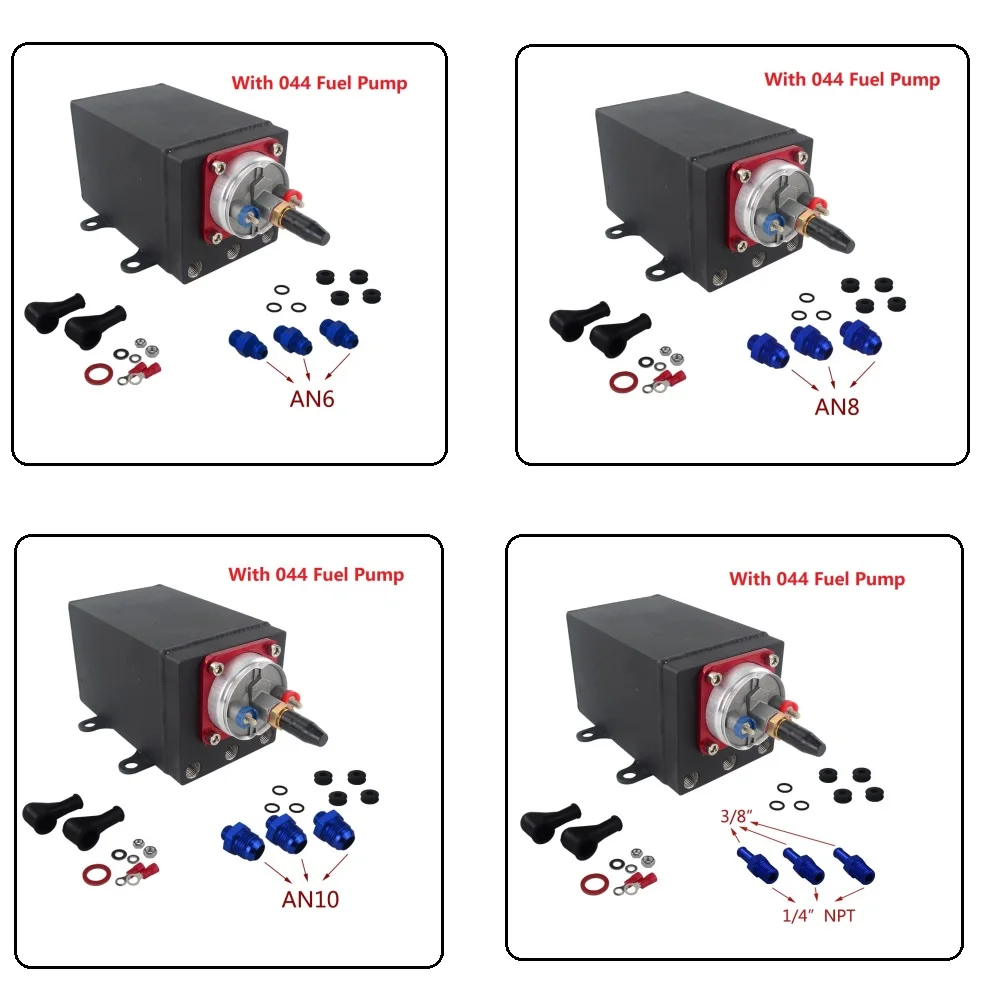 With 044 Fuel Pump

AN6

With 044 Fuel Pump

AN8

With 044 Fuel Pump

AN10

With 044 Fuel Pump

3/8"

1/4" NPT