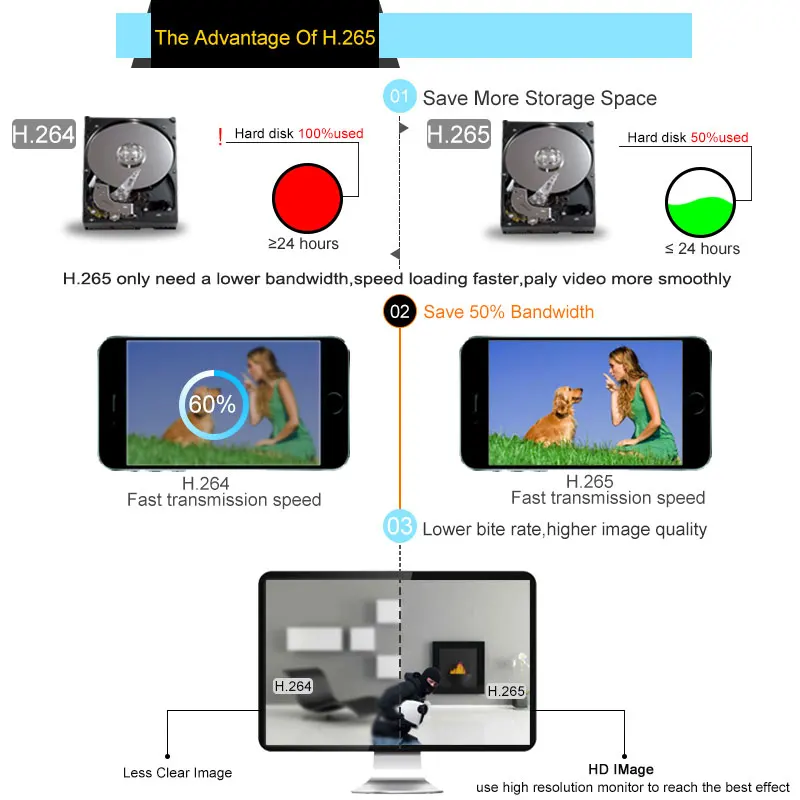 The Advantage Of H.265

01 Save More Storage Space

H.264

! Hard disk 100%used

≥24 hours

H.265

Hard disk 50%used

≤ 24 hours

H.265 only need a lower bandwidth,speed loading faster,paly video more smoothly

02 Save 50% Bandwidth

60%

H.264
Fast transmission speed

H.265
Fast transmission speed

03 Lower bite rate,higher image quality

H.264

H.265

Less Clear Image

HD IMage
use high resolution monitor to reach the best effect