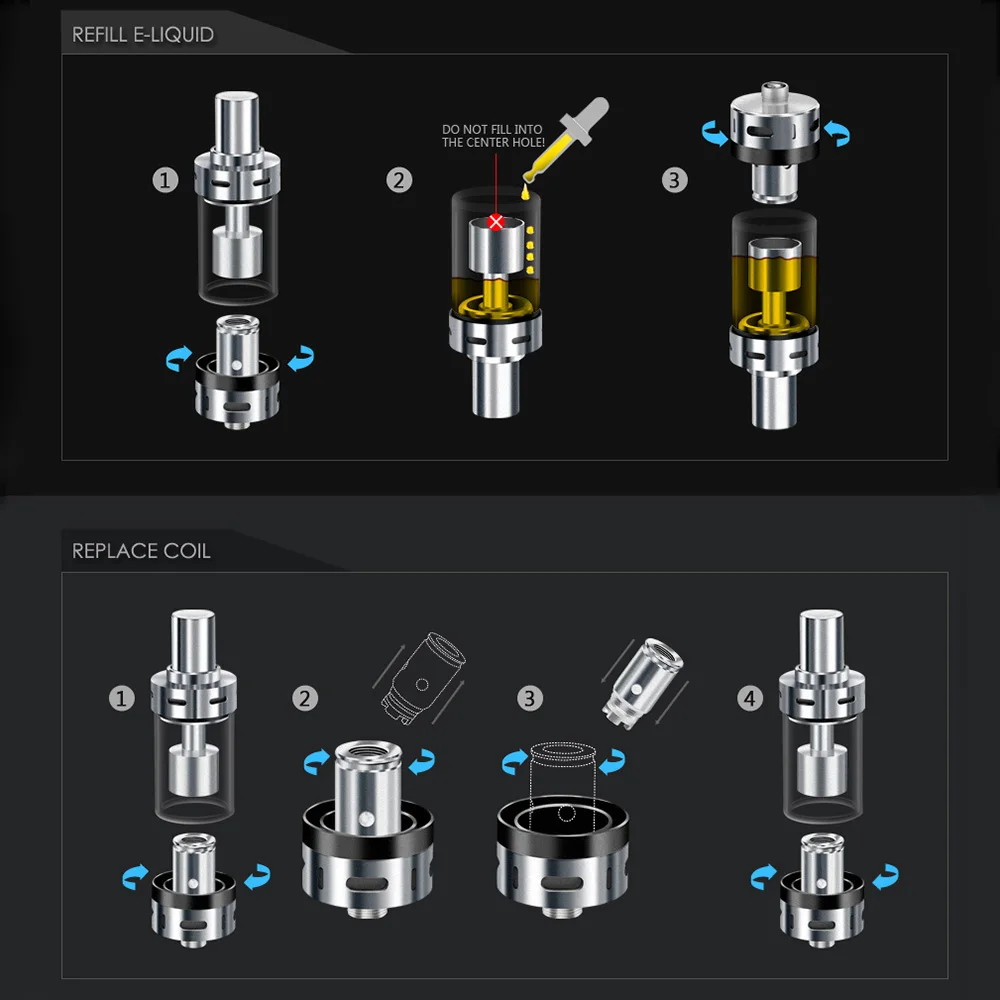 REFILL E-LIQUID

1

2

DO NOT FILL INTO THE CENTER HOLE!

3

REPLACE COIL

1

2

3

4