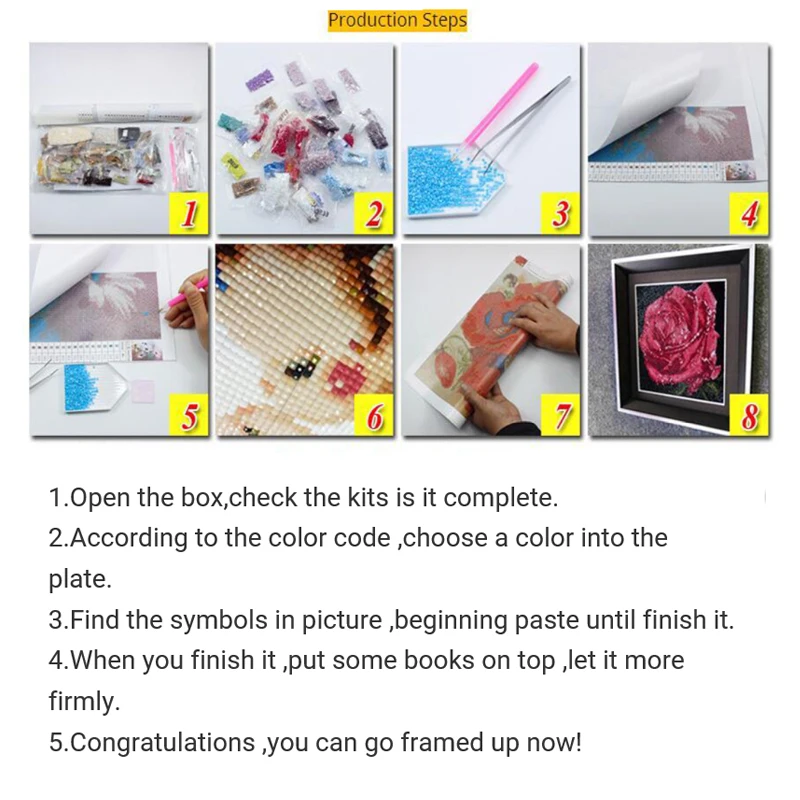 Production Steps

1

2

3

4

5

6

7

8

1.Open the box,check the kits is it complete.
2.According to the color code ,choose a color into the plate.
3.Find the symbols in picture ,beginning paste until finish it.
4.When you finish it ,put some books on top ,let it more firmly.
5.Congratulations ,you can go framed up now!