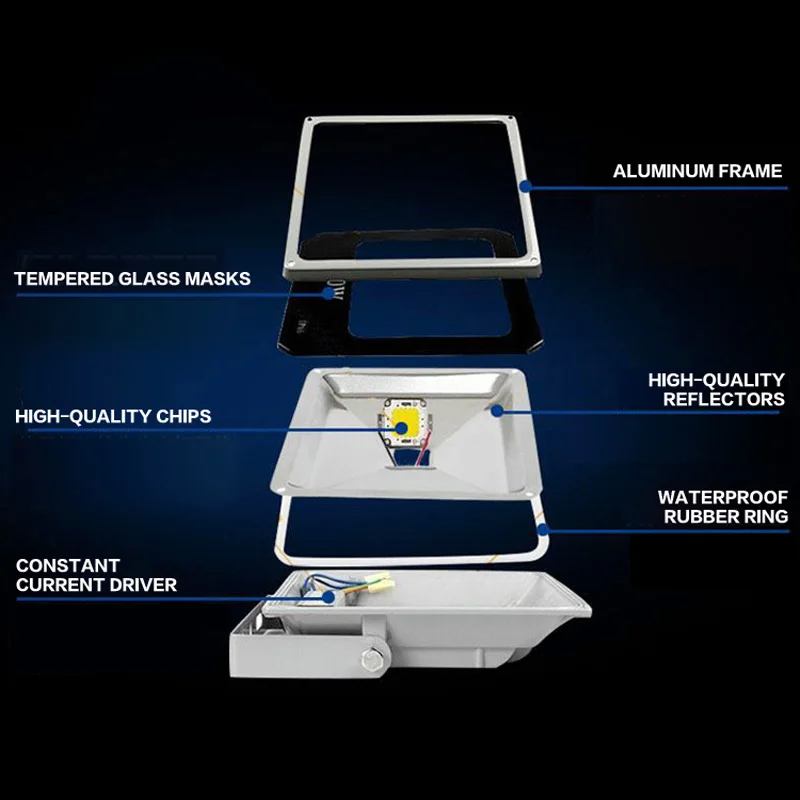 ALUMINUM FRAME

TEMPERED GLASS MASKS

HIGH-QUALITY REFLECTORS

HIGH-QUALITY CHIPS

WATERPROOF RUBBER RING

CONSTANT CURRENT DRIVER