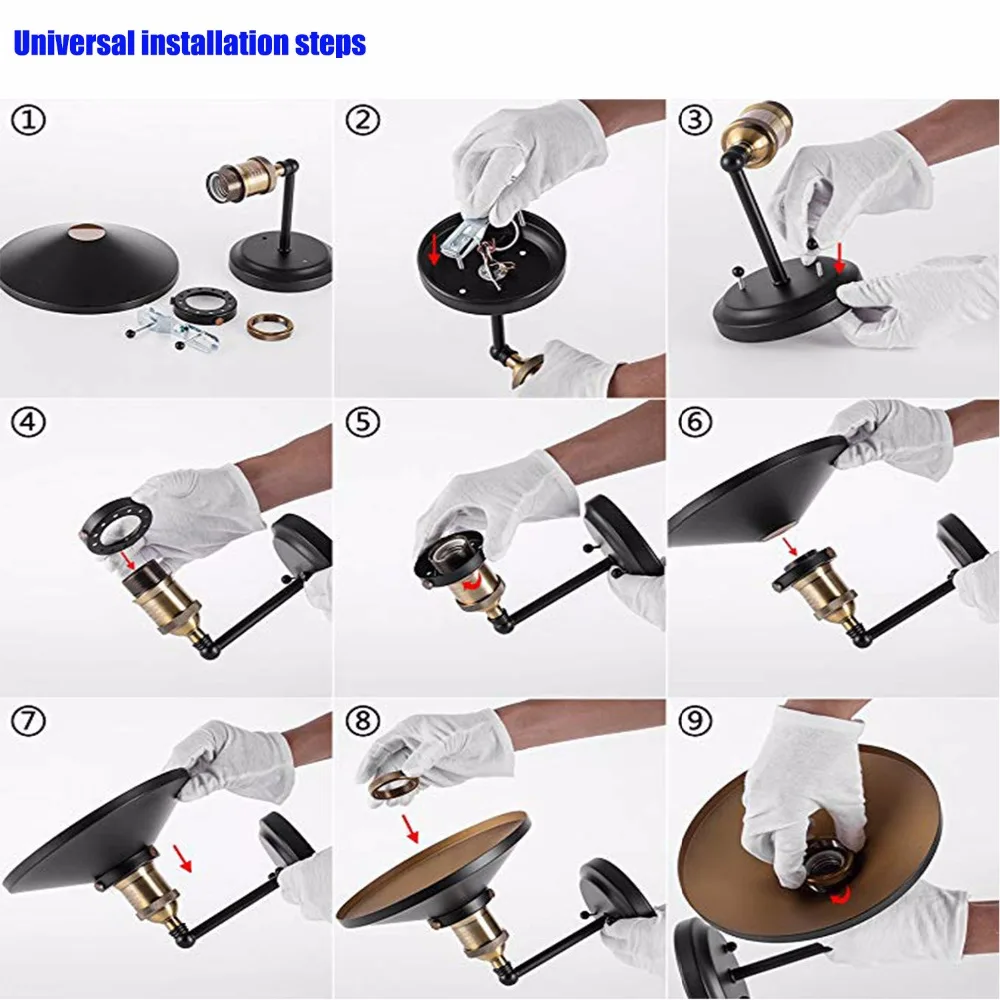 Universal installation steps

①

②

③

④

⑤

⑥

⑦

⑧

⑨