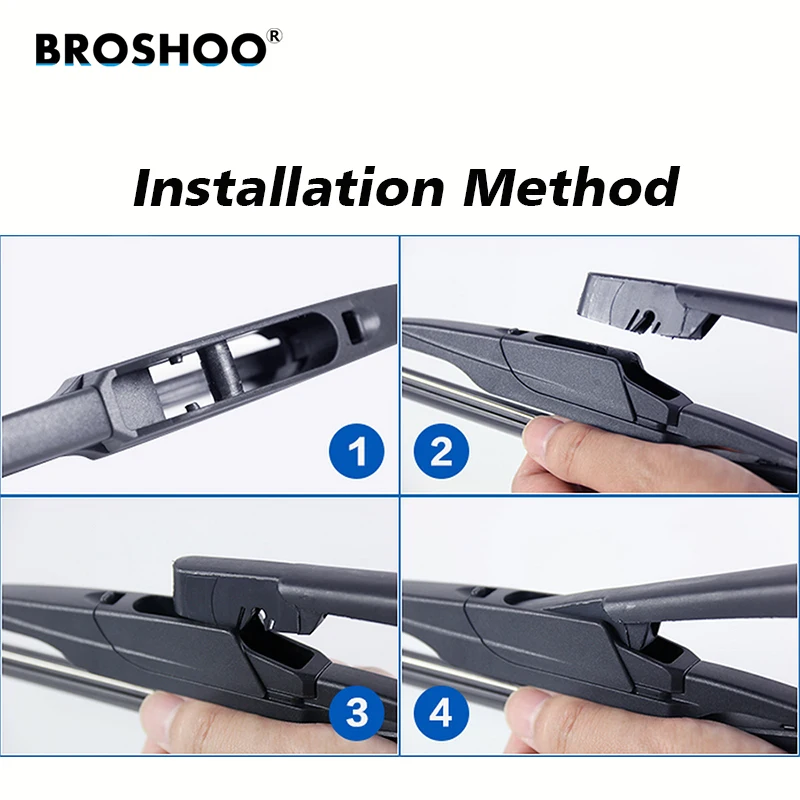 BROSHOO®

Installation Method

1

2

3

4