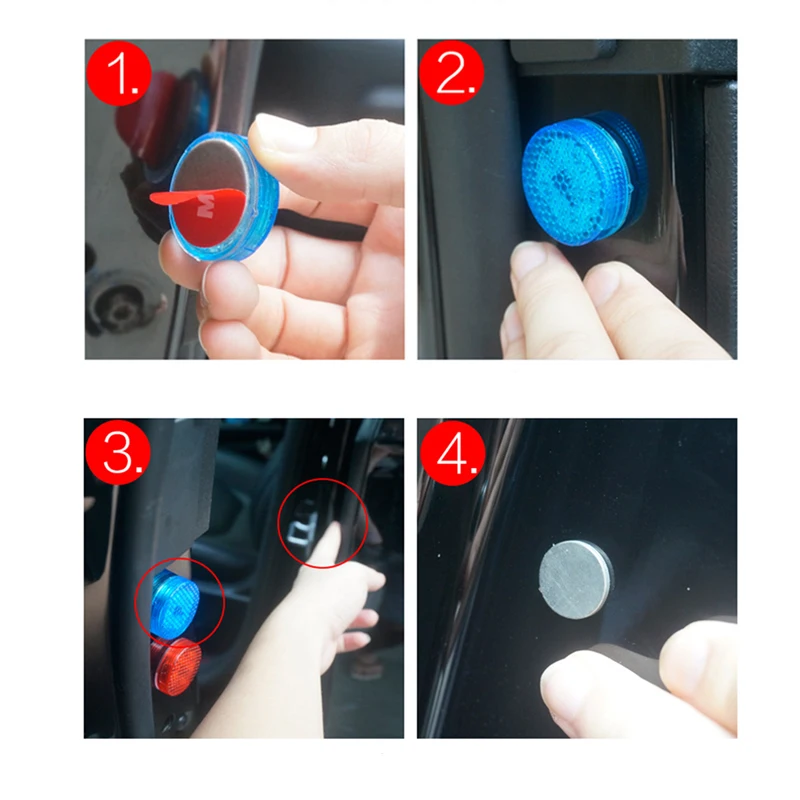 1.

2.

3.

4.