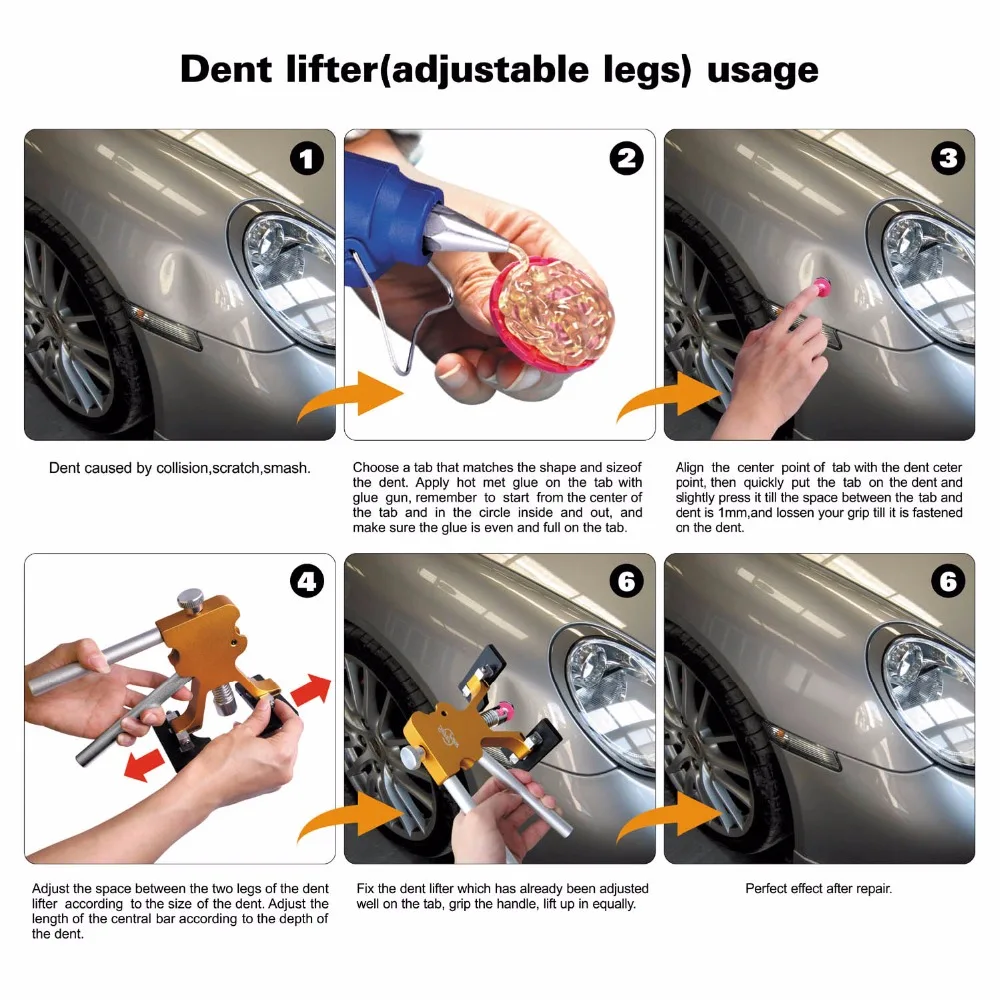 Dent lifter(adjustable legs) usage

1

Dent caused by collision,scratch,smash.

2

Choose a tab that matches the shape and sizeof the dent. Apply hot met glue on the tab with glue gun, remember to start from the center of the tab and in the circle inside and out, and make sure the glue is even and full on the tab.

3

Align the center point of tab with the dent ceter point, then quickly put the tab on the dent and slightly press it till the space between the tab and dent is 1mm,and lossen your grip till it is fastened on the dent.

4

Adjust the space between the two legs of the dent lifter according to the size of the dent. Adjust the length of the central bar according to the depth of the dent.

6

Fix the dent lifter which has already been adjusted well on the tab, grip the handle, lift up in equally.

6

Perfect effect after repair.