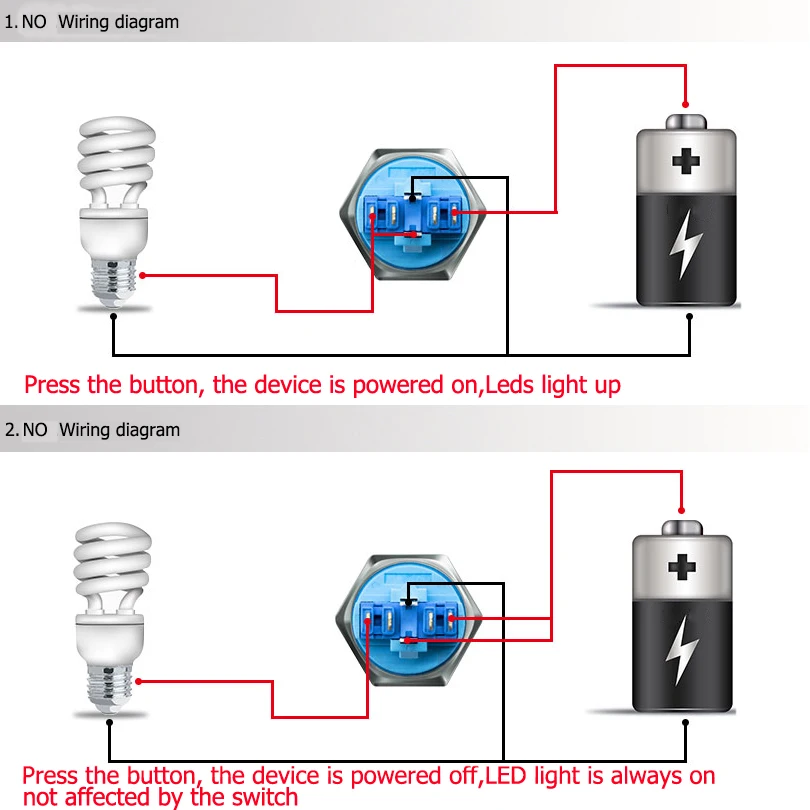 1. NO Wiring diagram

Press the button, the device is powered on,Leds light up

2. NO Wiring diagram

Press the button, the device is powered off,LED light is always on not affected by the switch