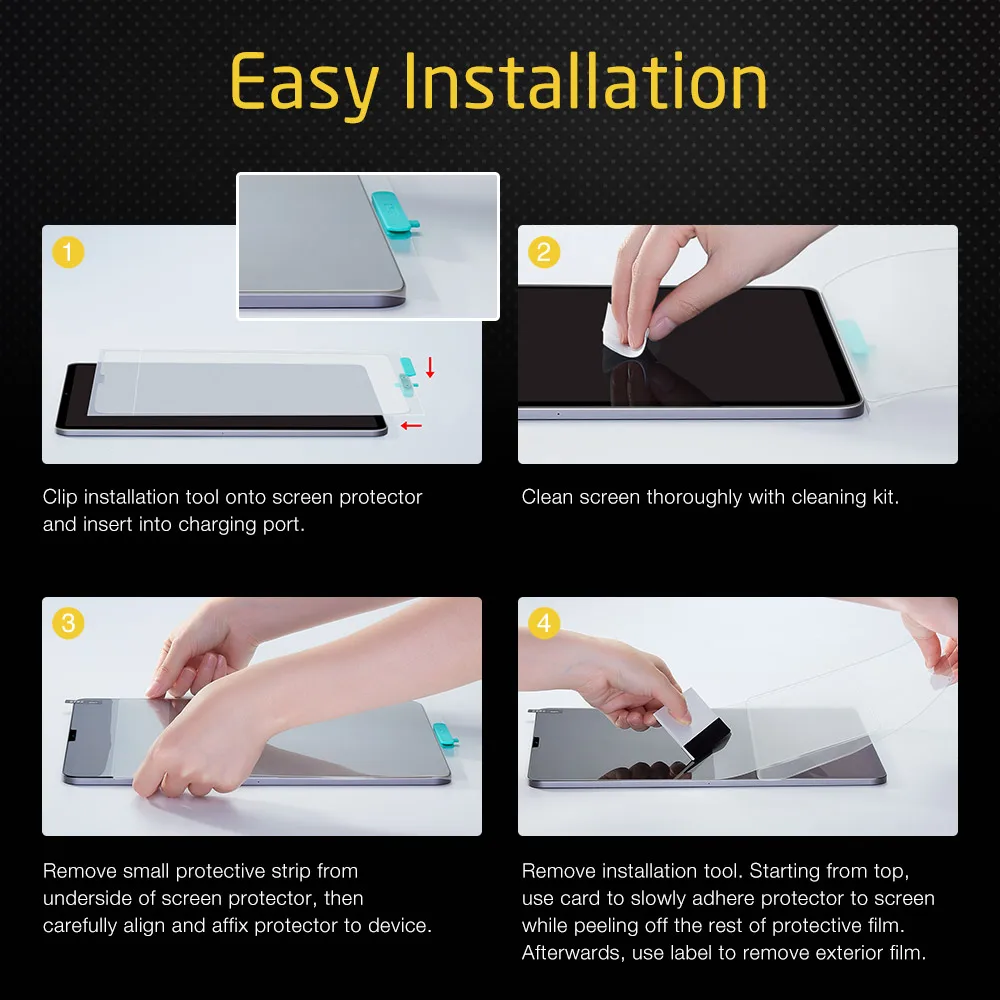 Easy Installation

1

Clip installation tool onto screen protector and insert into charging port.

2

Clean screen thoroughly with cleaning kit.

3

Remove small protective strip from underside of screen protector, then carefully align and affix protector to device.

4

Remove installation tool. Starting from top, use card to slowly adhere protector to screen while peeling off the rest of protective film. Afterwards, use label to remove exterior film.