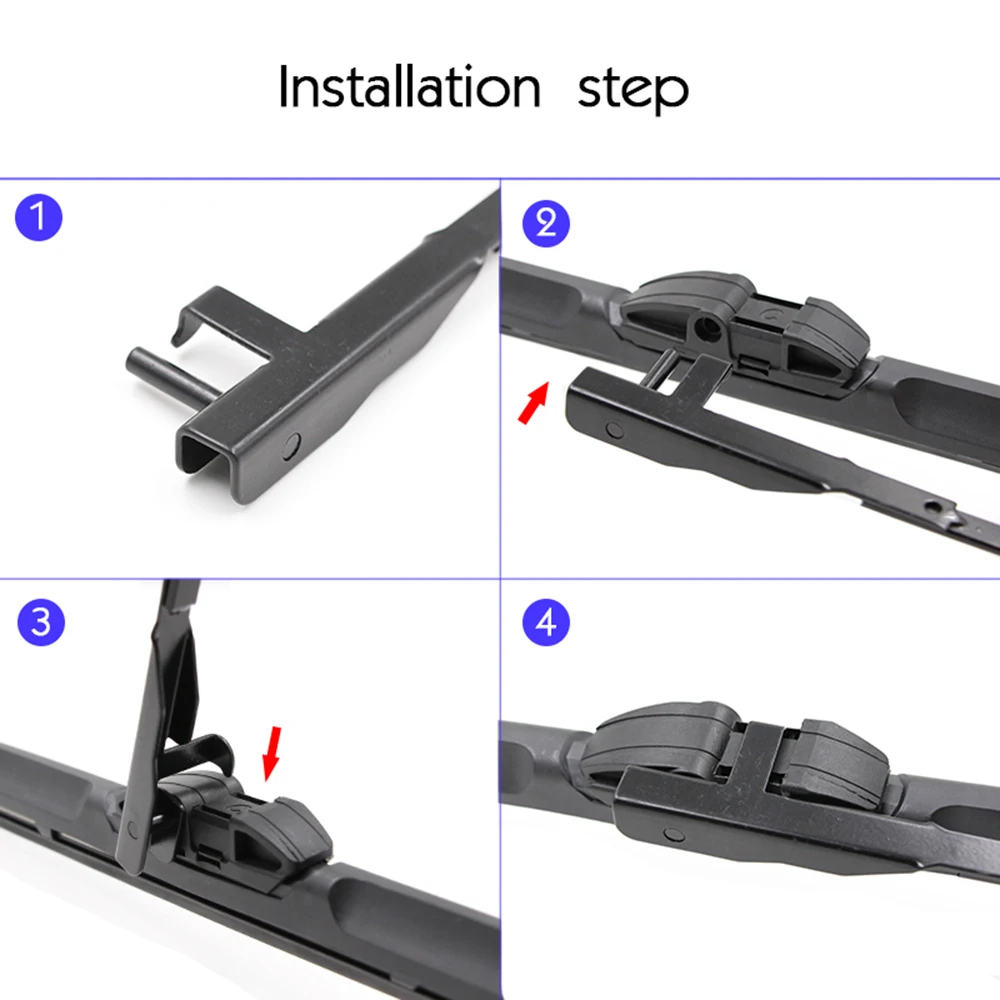 Installation step

1

2

3

4