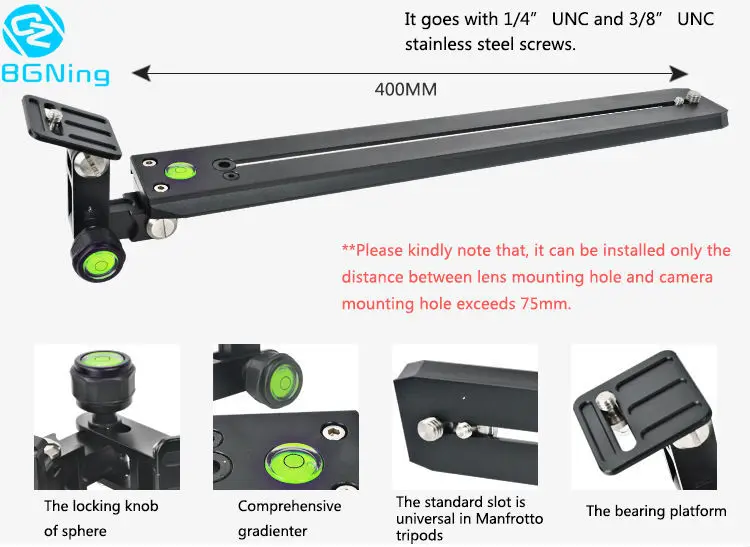 BGNing

It goes with 1/4” UNC and 3/8” UNC stainless steel screws.

400MM

**Please kindly note that, it can be installed only the distance between lens mounting hole and camera mounting hole exceeds 75mm.

The locking knob of sphere

Comprehensive gradienter

The standard slot is universal in Manfrotto tripods

The bearing platform