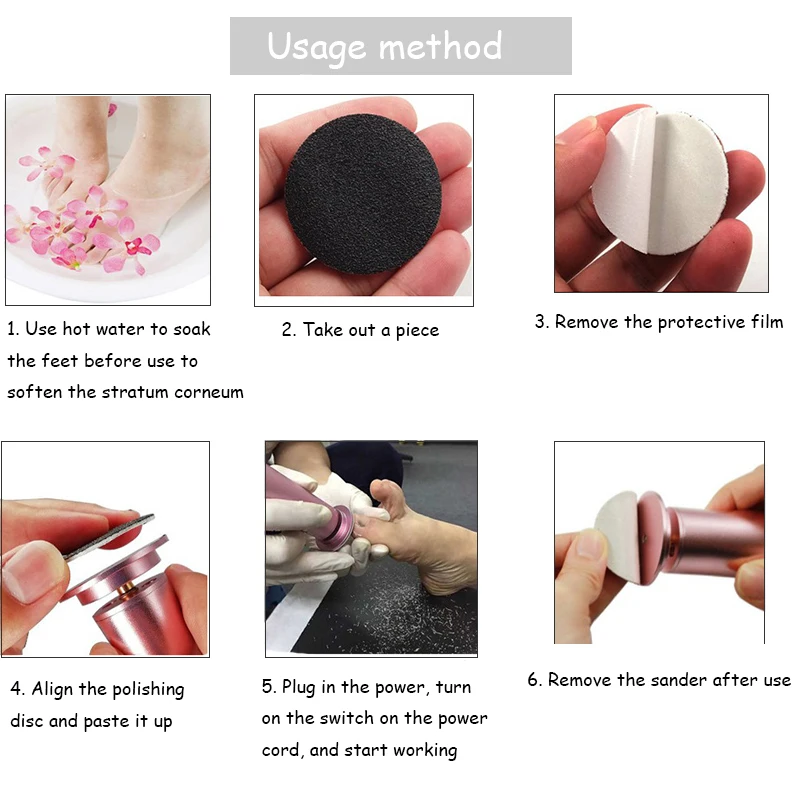 Usage method

1. Use hot water to soak the feet before use to soften the stratum corneum

2. Take out a piece

3. Remove the protective film

4. Align the polishing disc and paste it up

5. Plug in the power, turn on the switch on the power cord, and start working

6. Remove the sander after use