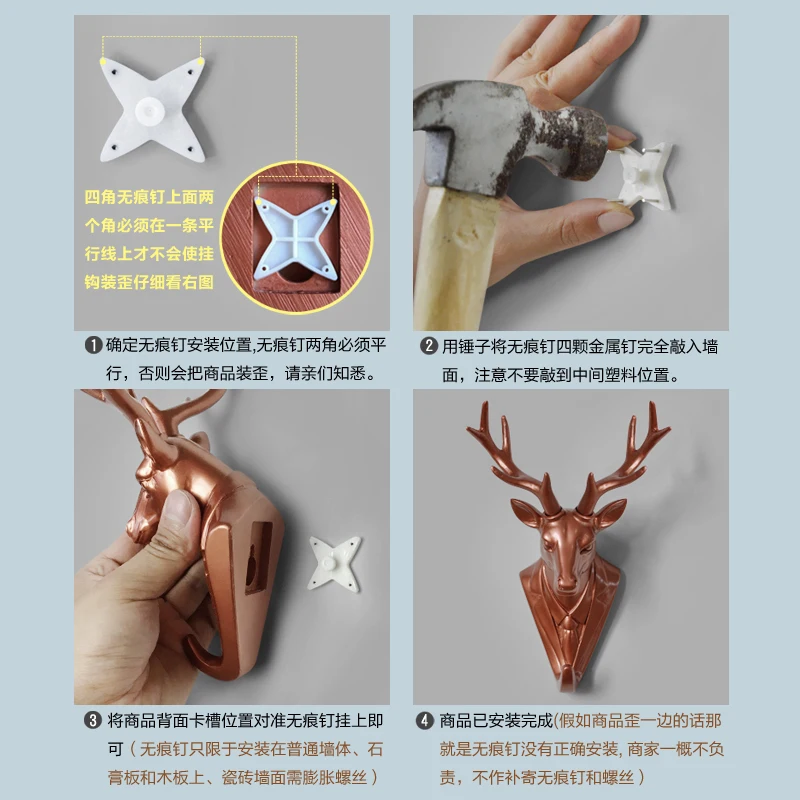 四角无痕钉上面两个角必须在一条平行线上才不会使挂钩装歪仔细看右图

❶ 确定无痕钉安装位置,无痕钉两角必须平行，否则会把商品装歪，请亲们知悉。

❷ 用锤子将无痕钉四颗金属钉完全敲入墙面，注意不要敲到中间塑料位置。

❸ 将商品背面卡槽位置对准无痕钉挂上即可（无痕钉只限于安装在普通墙体、石膏板和木板上、瓷砖墙面需膨胀螺丝）

❹ 商品已安装完成(假如商品歪一边的话那就是无痕钉没有正确安装, 商家一概不负责，不作补寄无痕钉和螺丝）