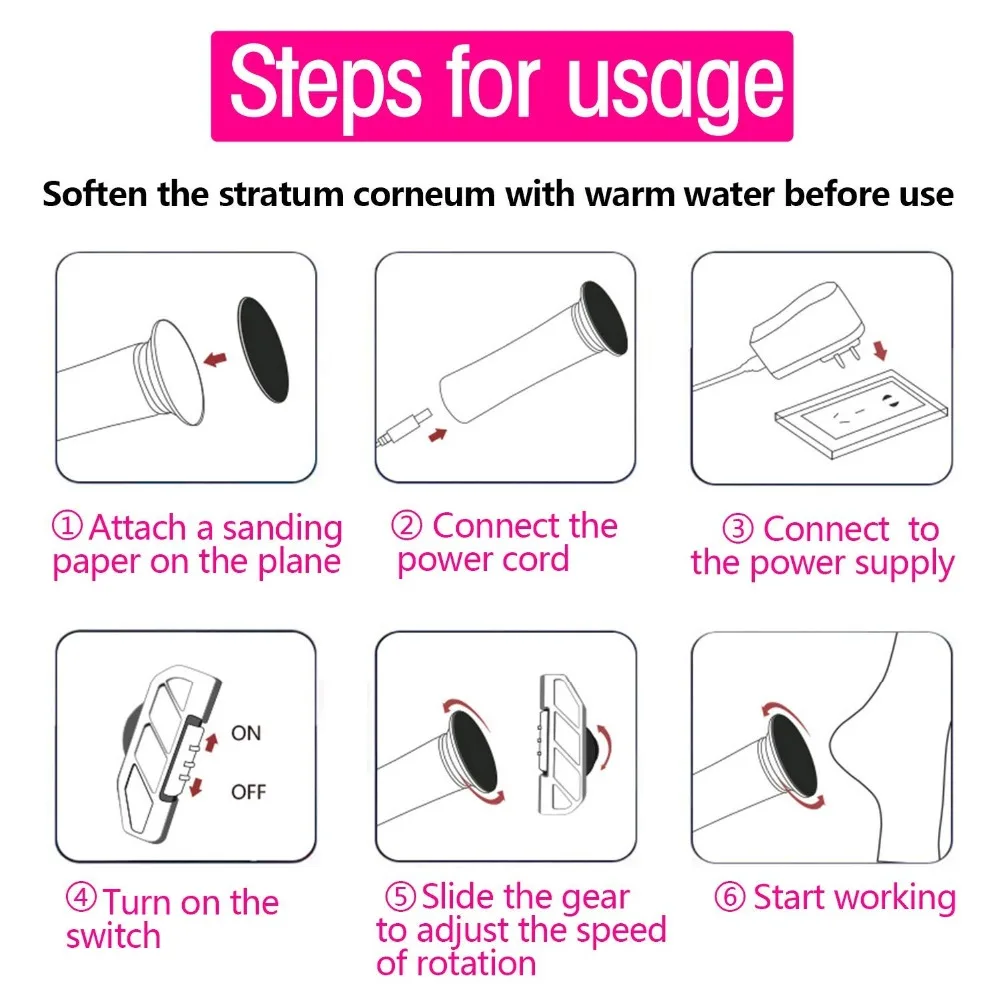 Steps for usage

Soften the stratum corneum with warm water before use

① Attach a sanding paper on the plane

② Connect the power cord

③ Connect to the power supply

ON

OFF

④ Turn on the switch

⑤ Slide the gear to adjust the speed of rotation

⑥ Start working