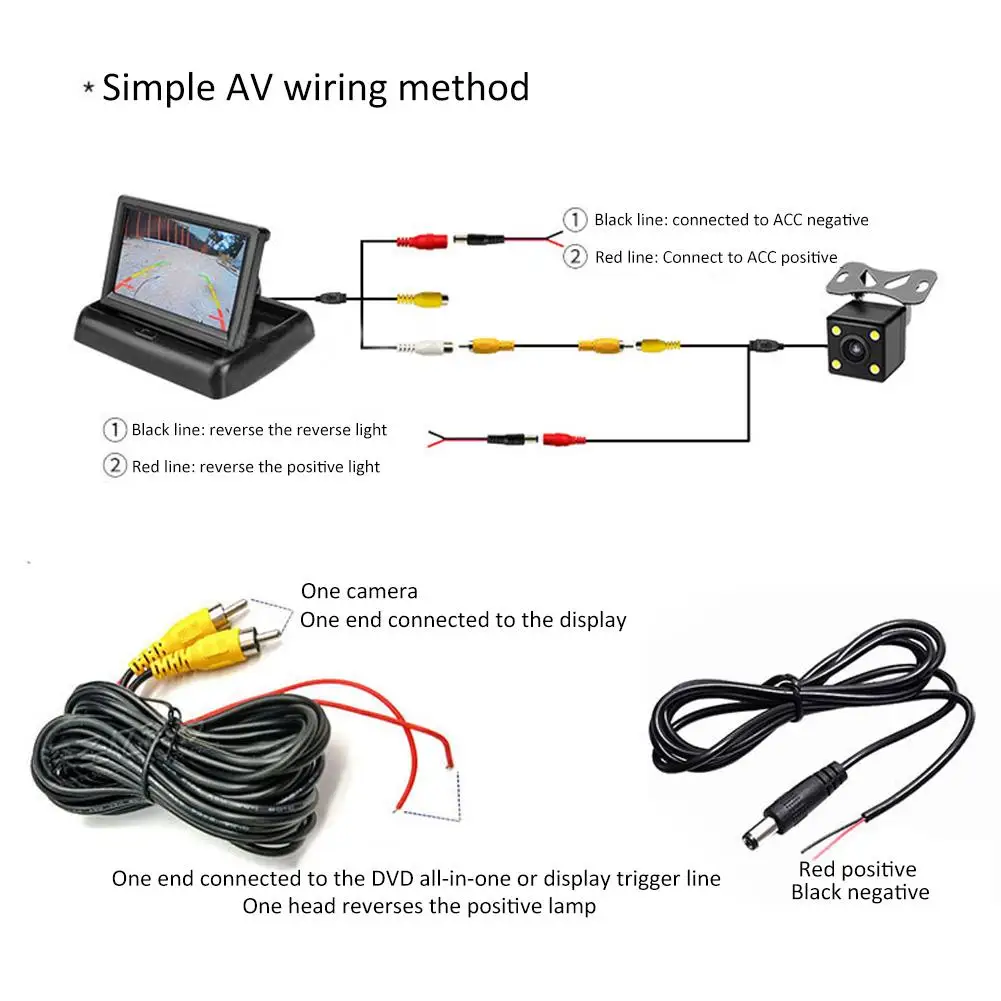 * Simple AV wiring method

① Black line: connected to ACC negative
② Red line: Connect to ACC positive

① Black line: reverse the reverse light
② Red line: reverse the positive light

One camera
One end connected to the display

One end connected to the DVD all-in-one or display trigger line
One head reverses the positive lamp

Red positive
Black negative