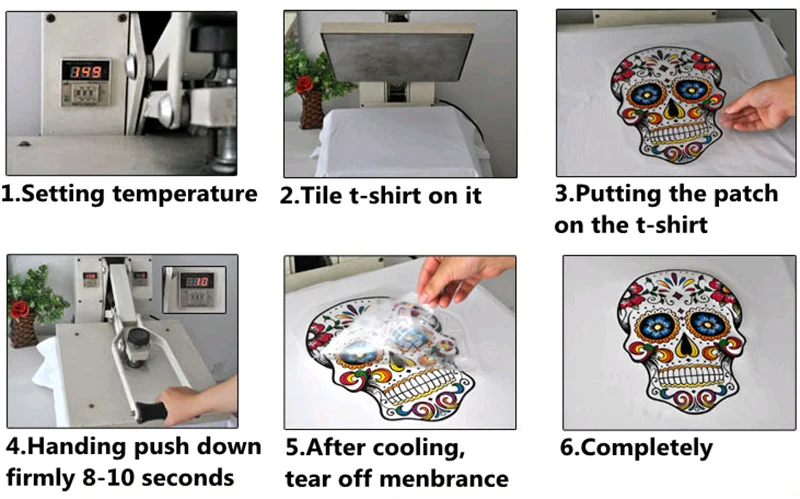 149

1.Setting temperature

2.Tile t-shirt on it

3.Putting the patch on the t-shirt

10

4.Handing push down firmly 8-10 seconds

5.After cooling, tear off menbrance

6.Completely