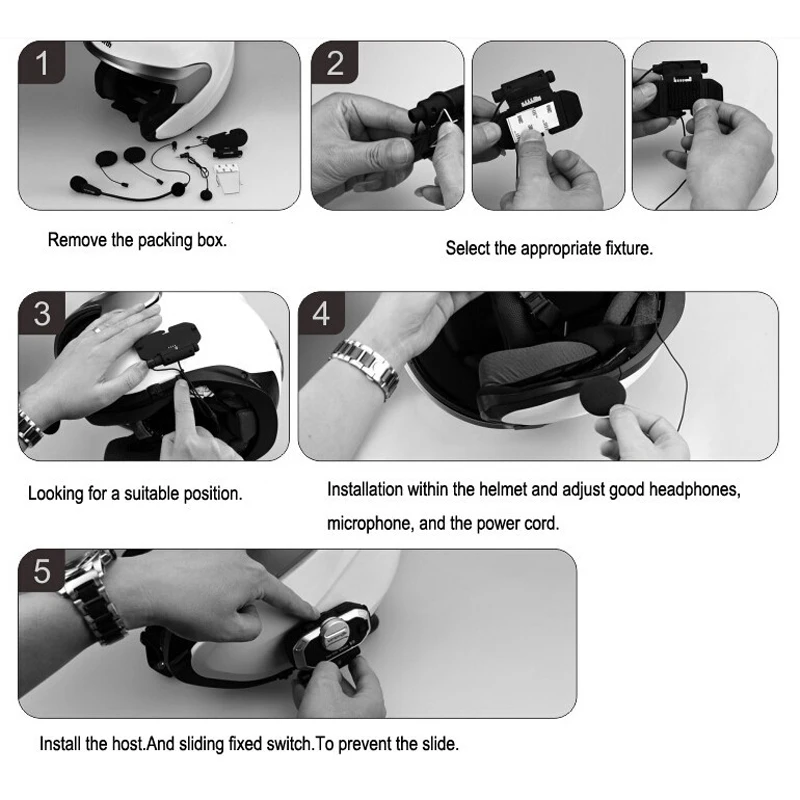 1

Remove the packing box.

2

Select the appropriate fixture.

3

Looking for a suitable position.

4

Installation within the helmet and adjust good headphones, microphone, and the power cord.

5

Install the host.And sliding fixed switch.To prevent the slide.