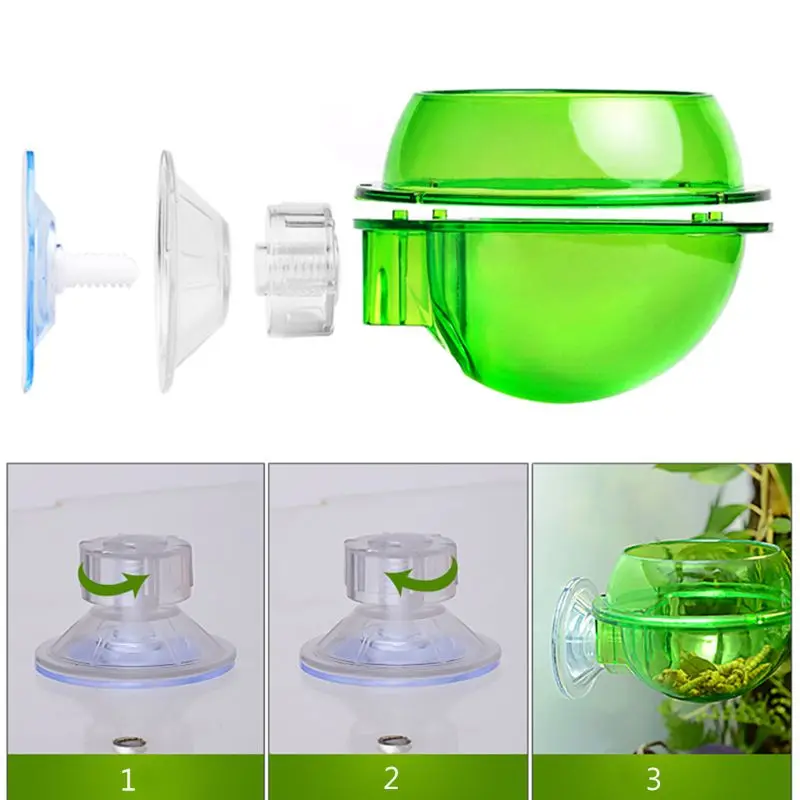 1

2

3