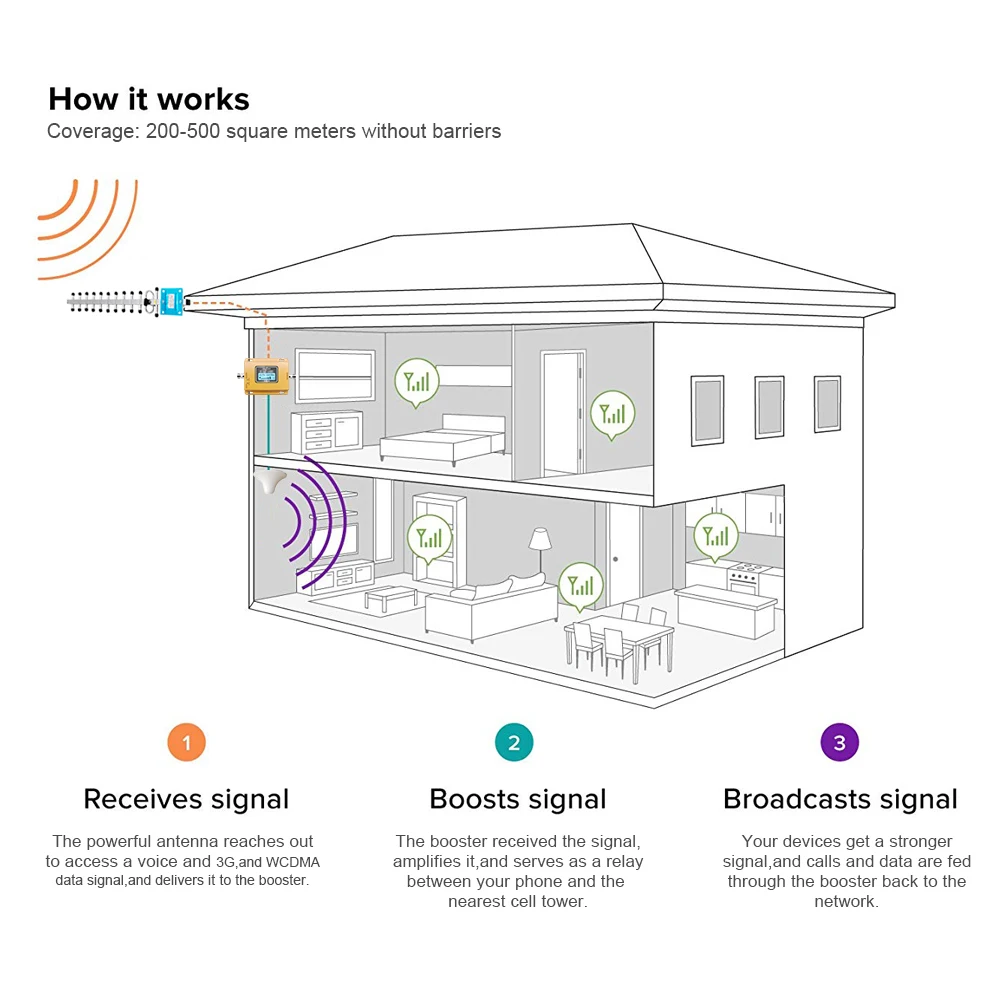 How it works
Coverage: 200-500 square meters without barriers

1

Receives signal

The powerful antenna reaches out to access a voice and 3G,and WCDMA data signal,and delivers it to the booster.

2

Boosts signal

The booster received the signal, amplifies it,and serves as a relay between your phone and the nearest cell tower.

3

Broadcasts signal

Your devices get a stronger signal,and calls and data are fed through the booster back to the network.