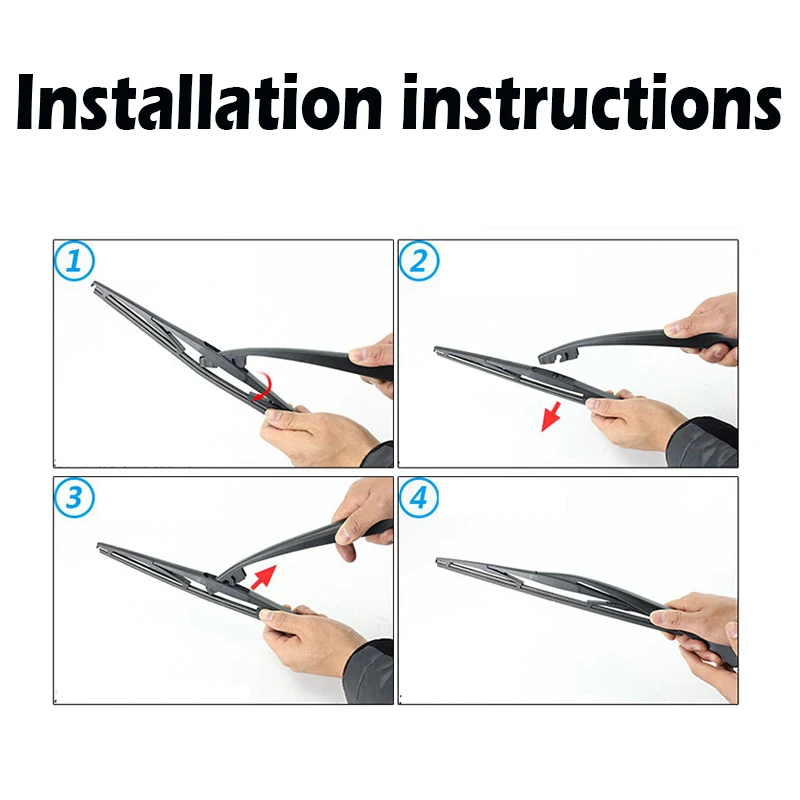 Installation instructions

1

2

3

4