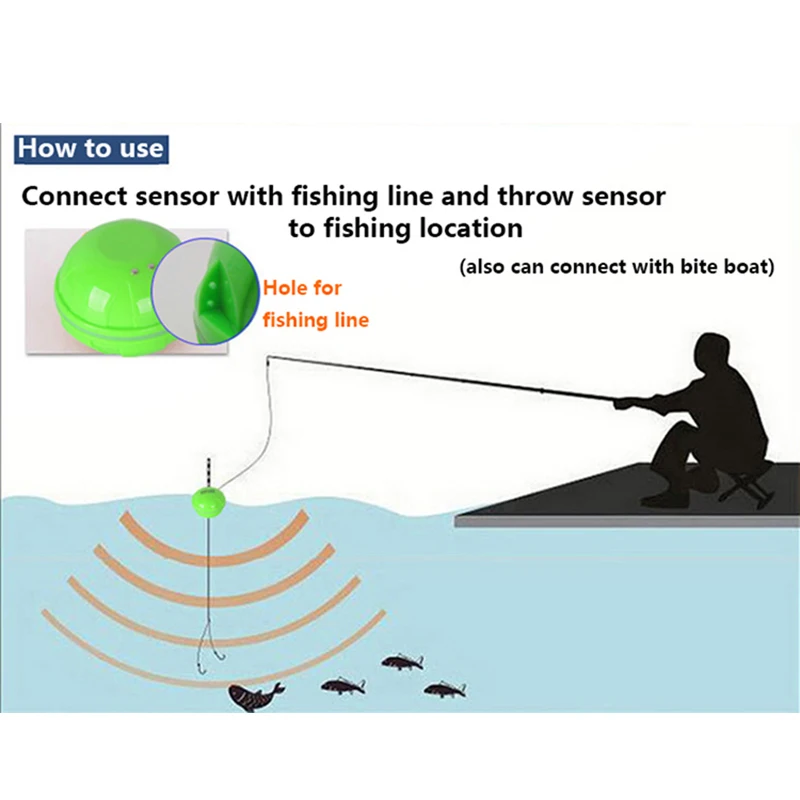 How to use

Connect sensor with fishing line and throw sensor to fishing location

(also can connect with bite boat)

Hole for fishing line