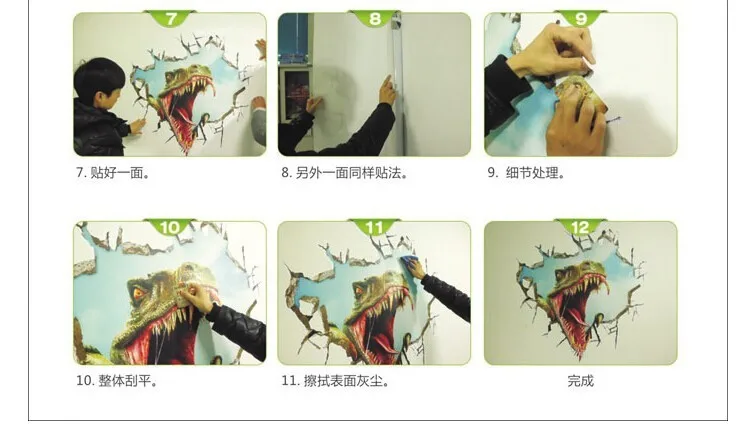 7

7.贴好一面。

8

8.另外一面同样贴法。

9

9.细节处理。

10

10.整体刮平。

11

11.擦拭表面灰尘。

12

完成