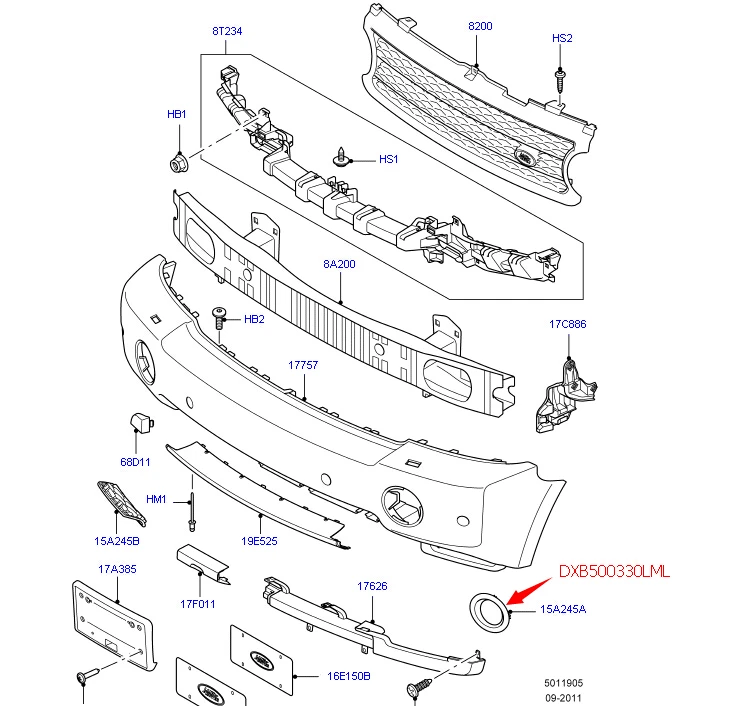 8T234
8200
HS2
HB1
HS1
8A200
HB2
17C886
17757
68D11
HM1
15A245B
19E525
17A385
17F011
17626
DXB500330LML
15A245A
16E150B
5011905
09-2011