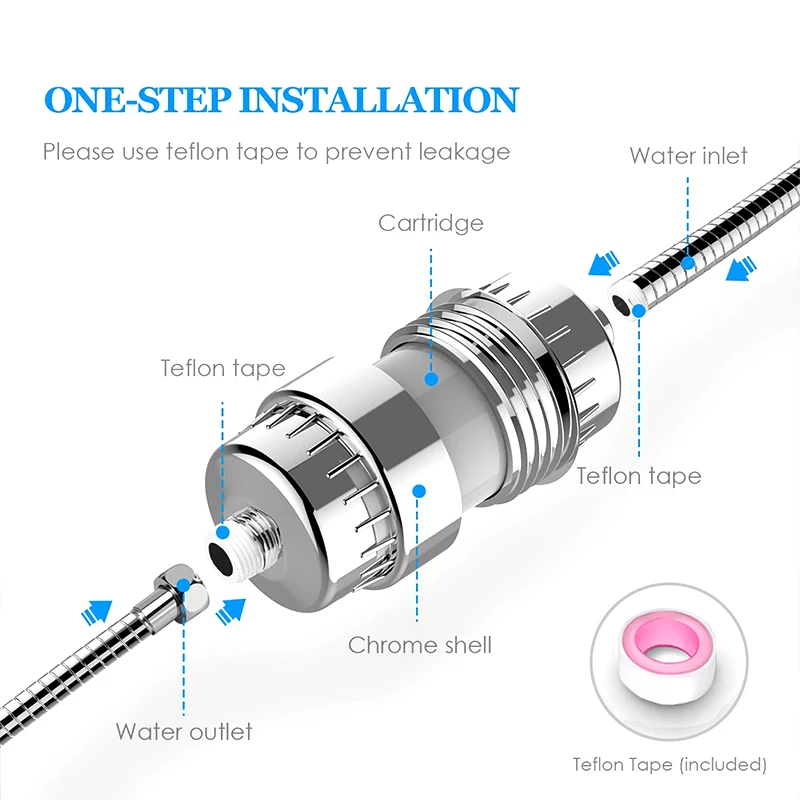 ONE-STEP INSTALLATION

Please use teflon tape to prevent leakage

Water inlet

Cartridge

Teflon tape

Teflon tape

Chrome shell

Water outlet

Teflon Tape (included)