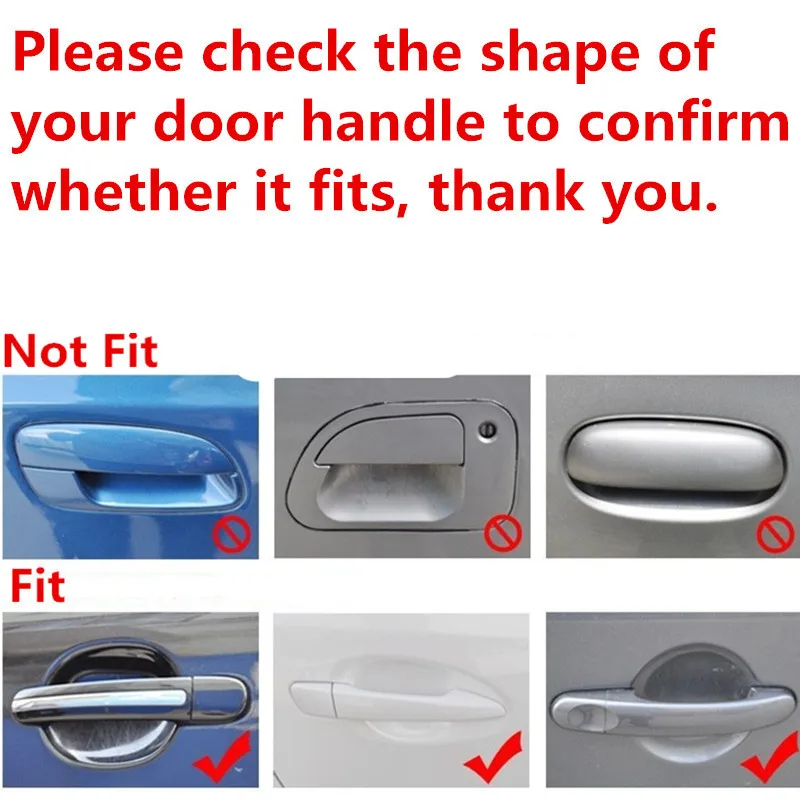 Please check the shape of your door handle to confirm whether it fits, thank you.

Not Fit

Fit