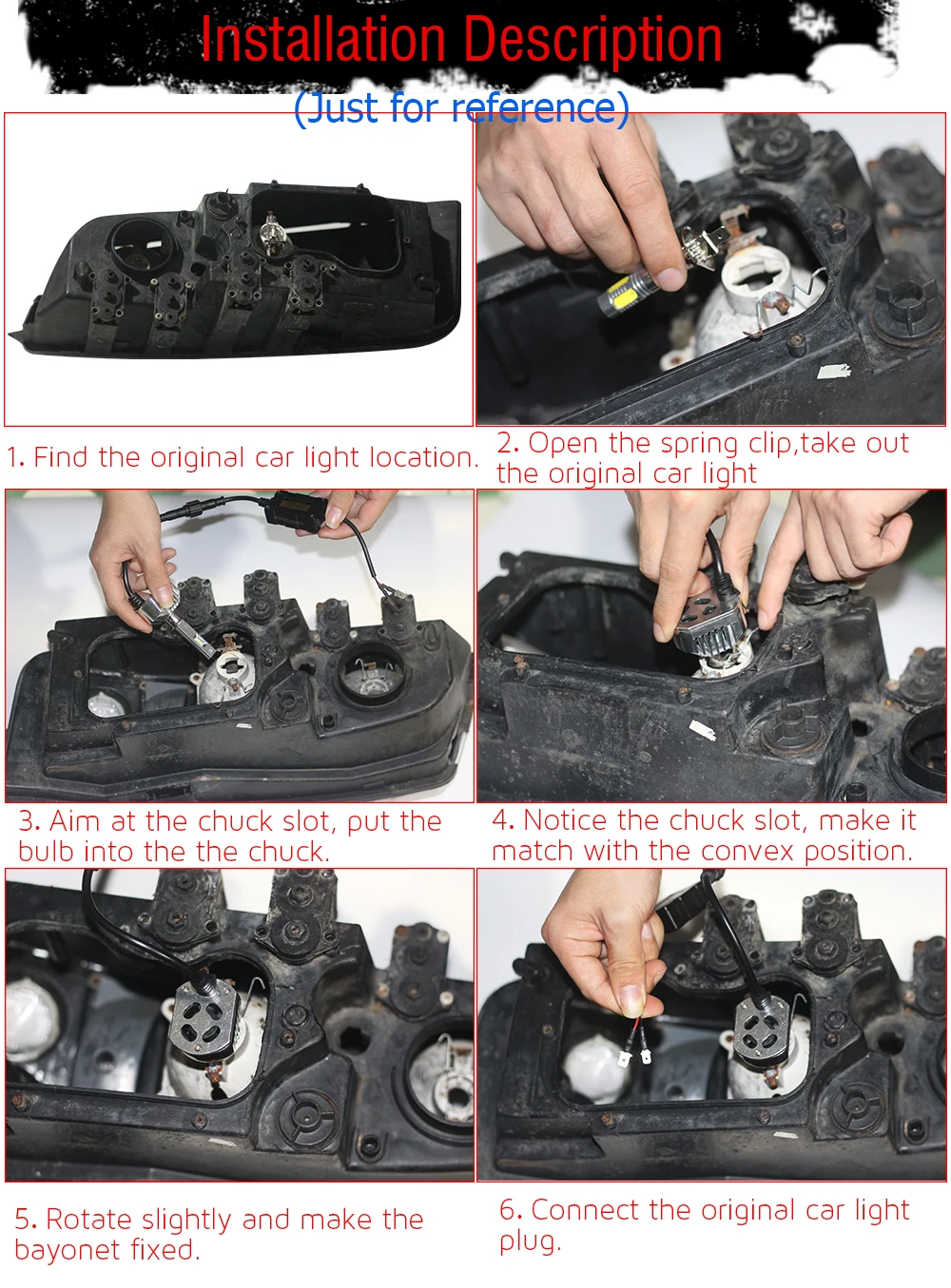 Installation Description

(Just for reference)

1. Find the original car light location.

2. Open the spring clip,take out the original car light

3. Aim at the chuck slot, put the bulb into the the chuck.

4. Notice the chuck slot, make it match with the convex position.

5. Rotate slightly and make the bayonet fixed.

6. Connect the original car light plug.