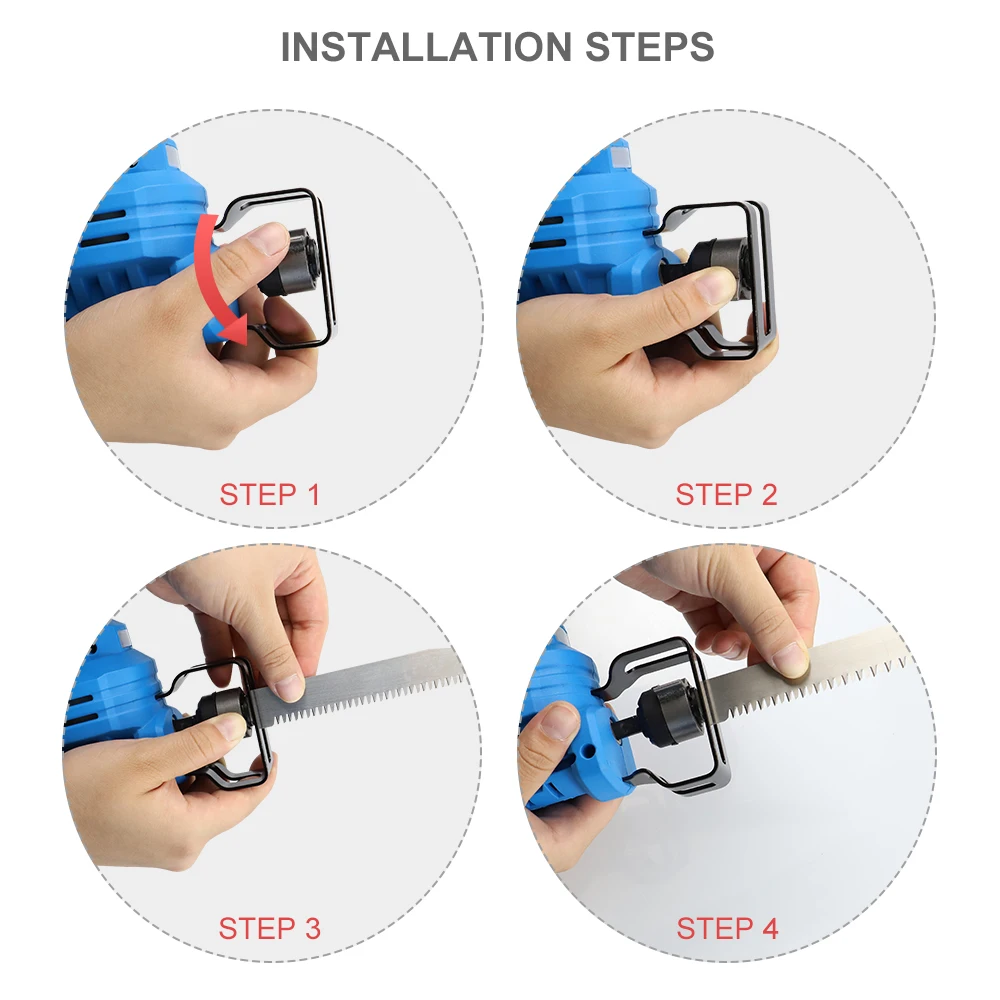 INSTALLATION STEPS

STEP 1

STEP 2

STEP 3

STEP 4