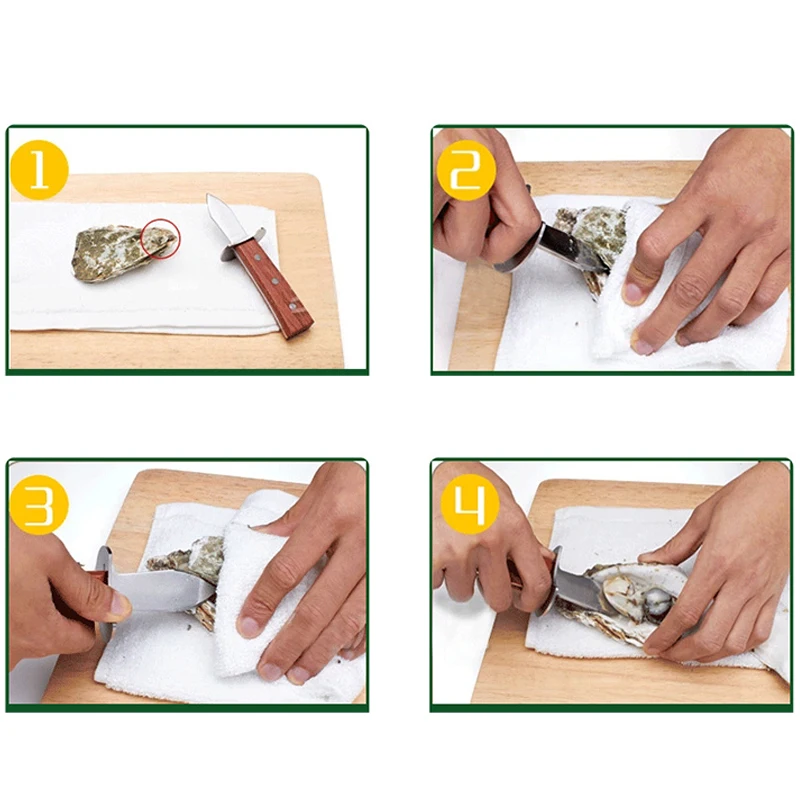 1

2

3

4