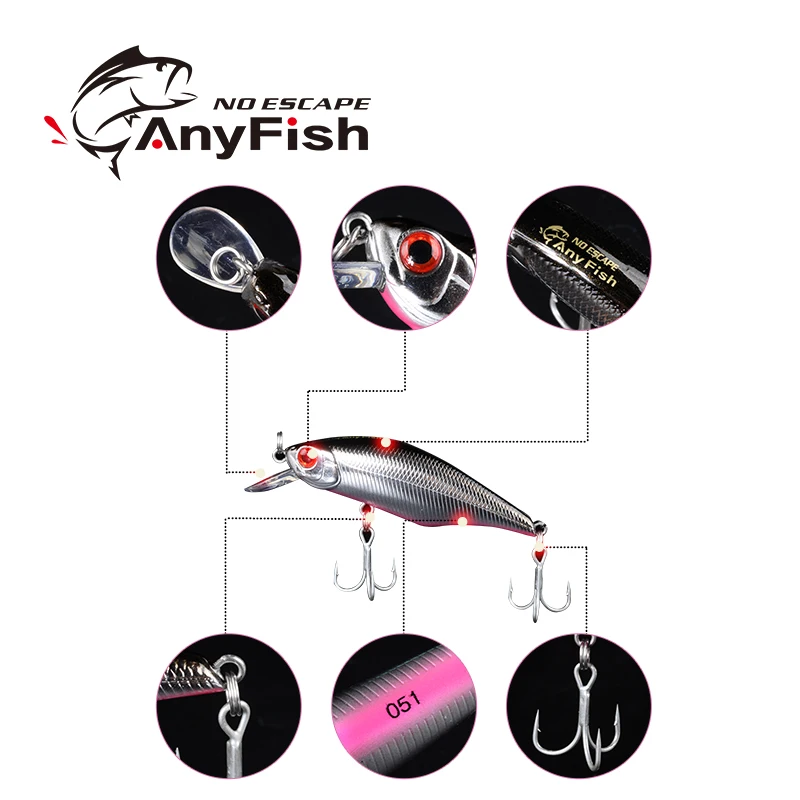 NO ESCAPE
AnyFish

NO ESCAPE
AnyFish

051