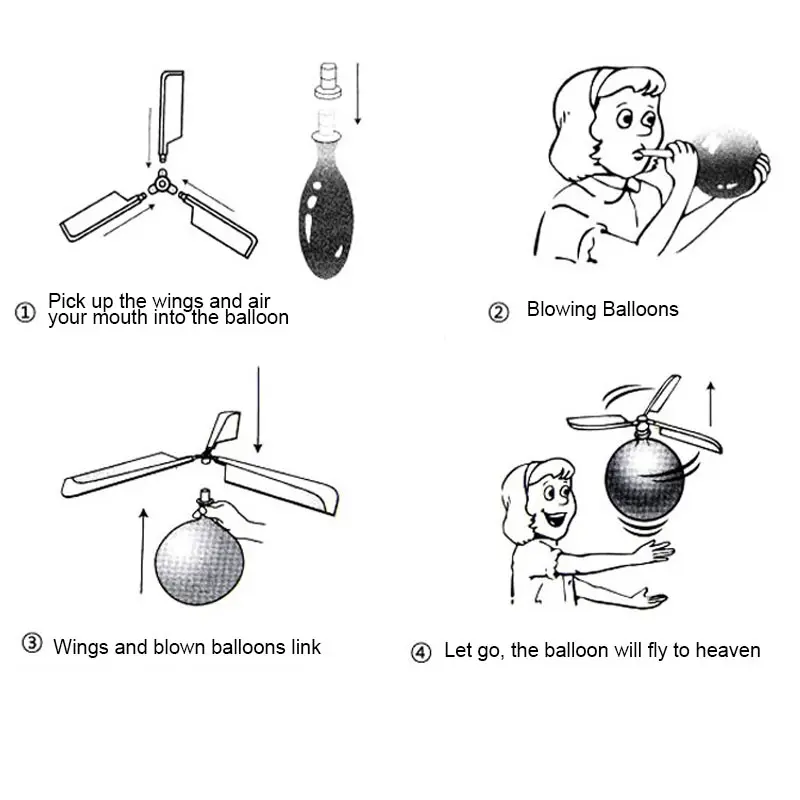 ① Pick up the wings and air your mouth into the balloon

② Blowing Balloons

③ Wings and blown balloons link

④ Let go, the balloon will fly to heaven