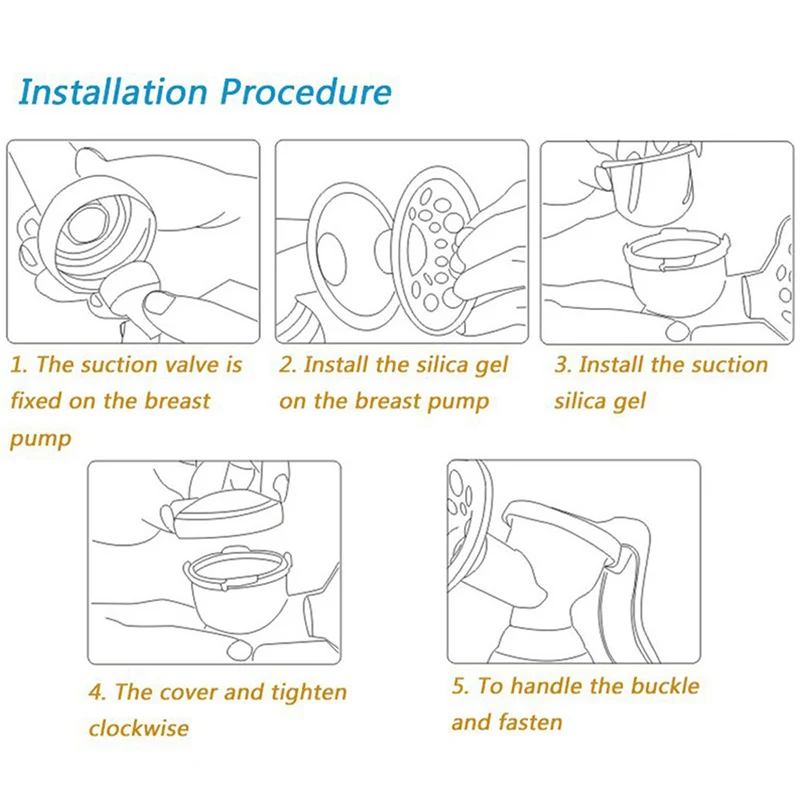 Installation Procedure

1. The suction valve is fixed on the breast pump

2. Install the silica gel on the breast pump

3. Install the suction silica gel

4. The cover and tighten clockwise

5. To handle the buckle and fasten